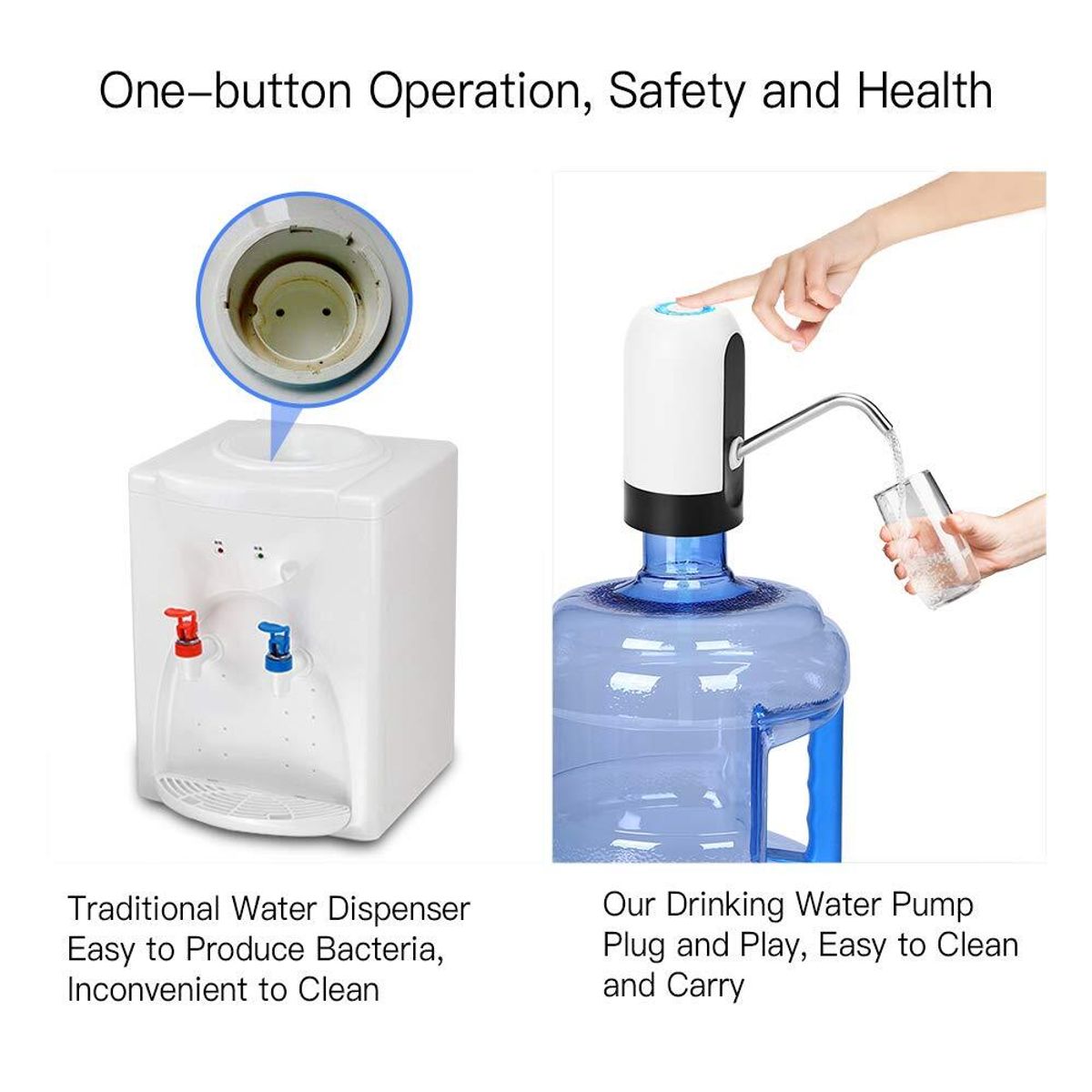 One–button Operation, Safety and Health

Traditional Water Dispenser Easy to Produce Bacteria, Inconvenient to Clean

Our Drinking Water Pump Plug and Play, Easy to Clean and Carry