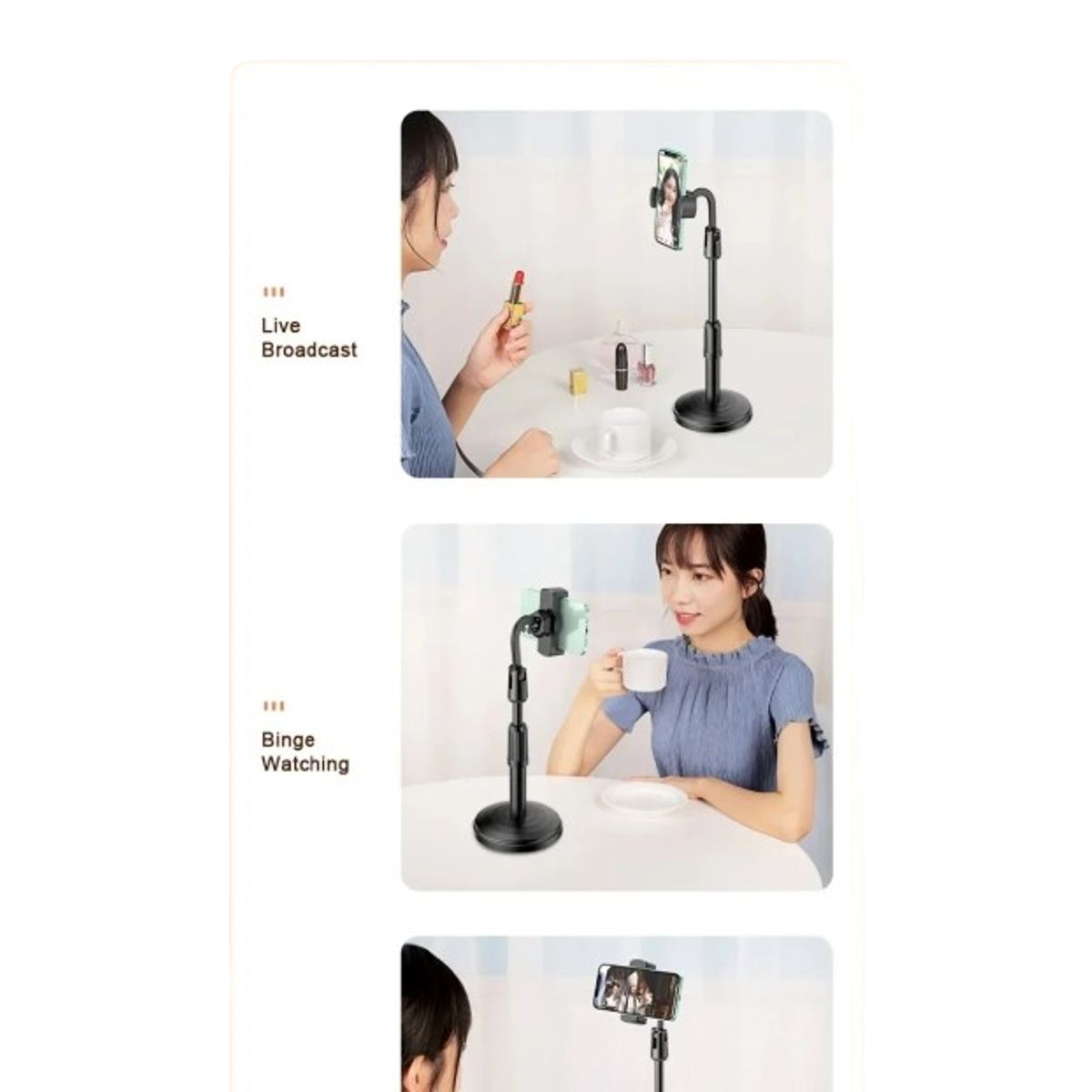 Live Broadcast

Binge Watching