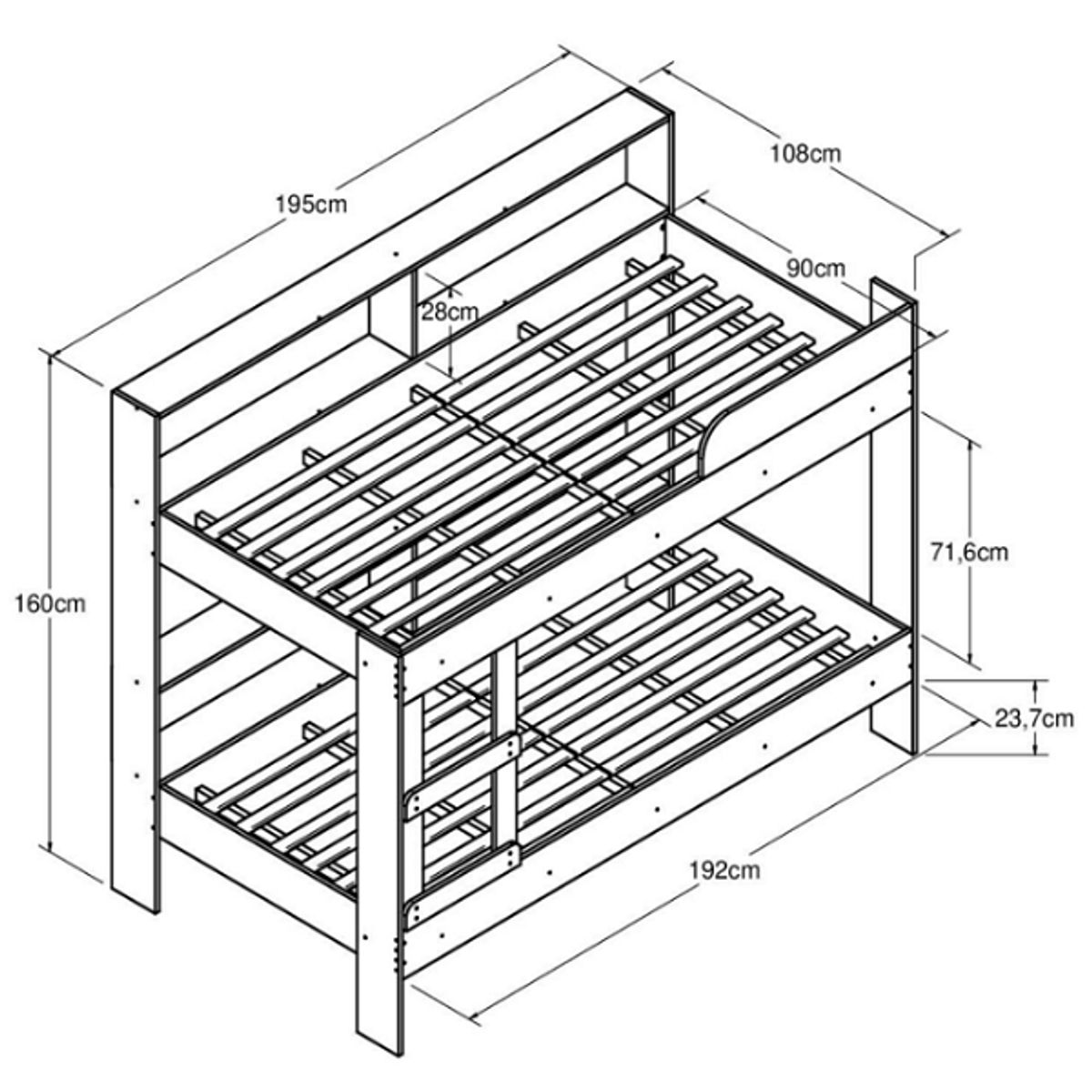 195cm
108cm
90cm
28cm
160cm
71,6cm
23,7cm
192cm