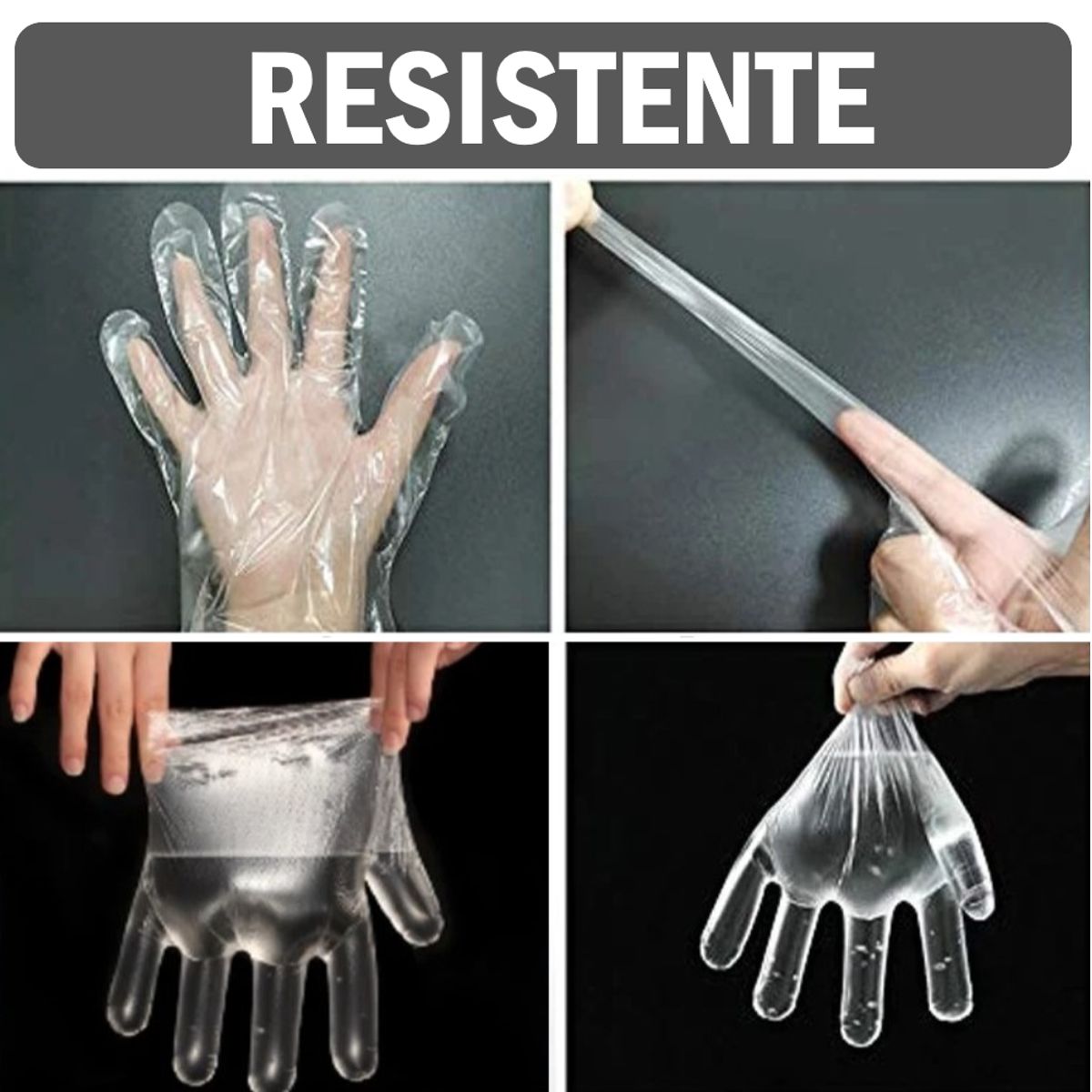 RESISTENTE