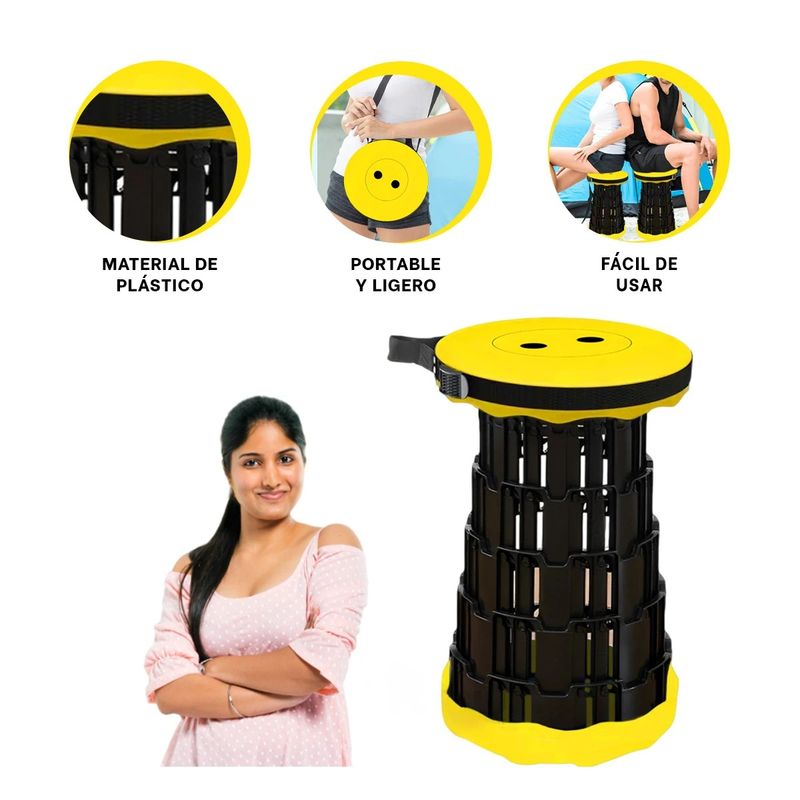 MATERIAL DE PLÁSTICO

PORTABLE Y LIGERO

FÁCIL DE USAR