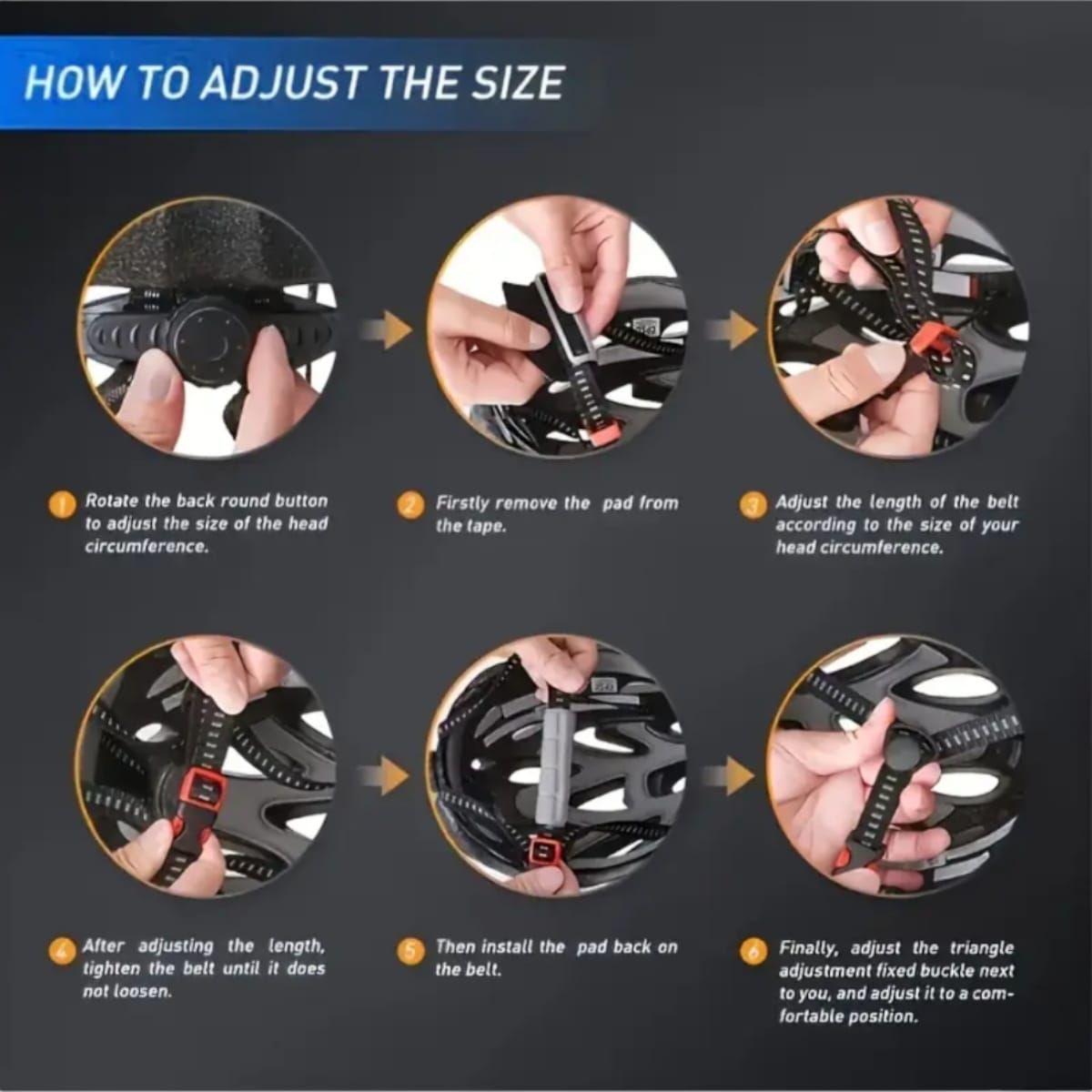 HOW TO ADJUST THE SIZE

1 Rotate the back round button to adjust the size of the head circumference.

2 Firstly remove the pad from the tape.

3 Adjust the length of the belt according to the size of your head circumference.

4 After adjusting the length, tighten the belt until it does not loosen.

5 Then install the pad back on the belt.

6 Finally, adjust the triangle adjustment fixed buckle next to you, and adjust it to a comfortable position.