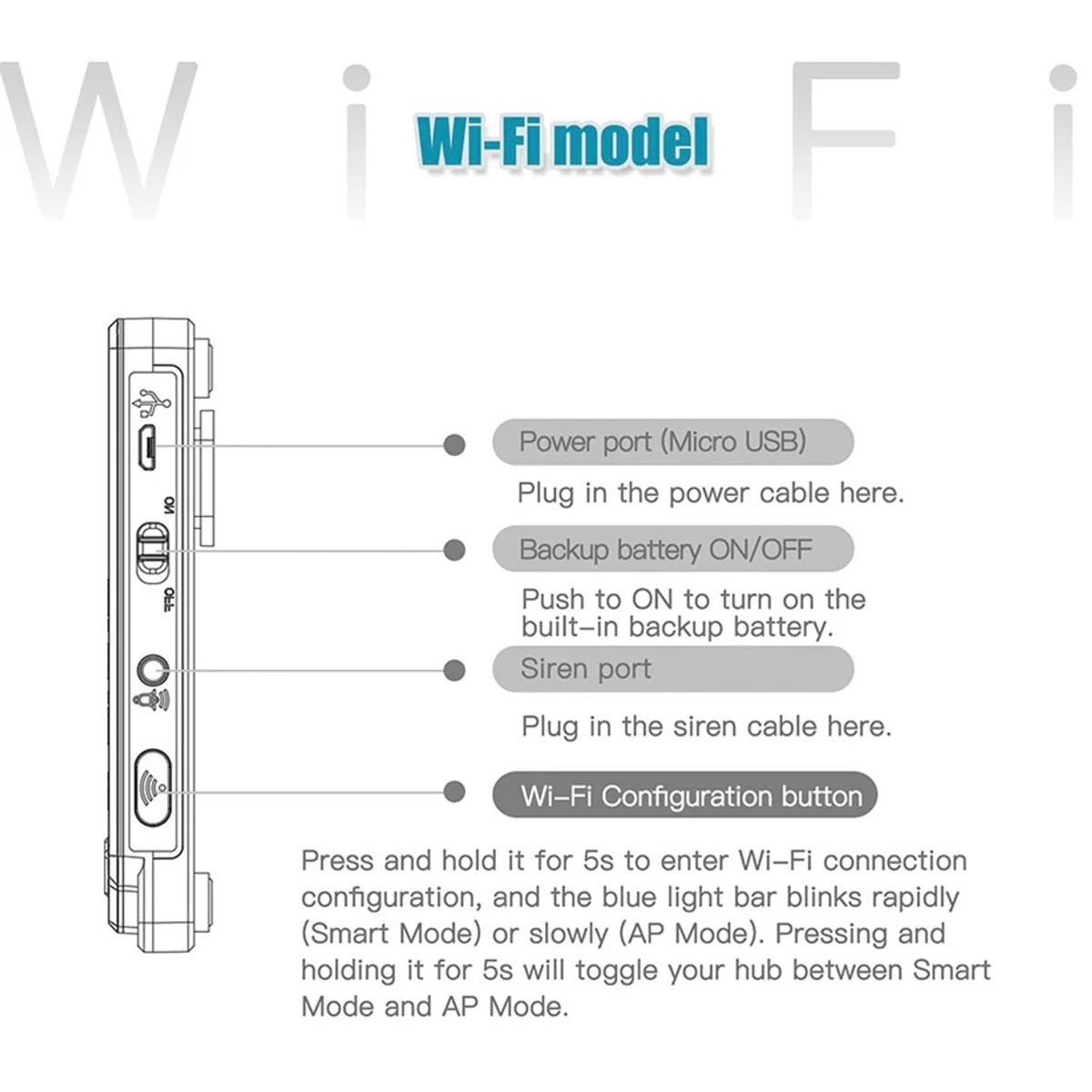 W i F i

Wi-Fi model

ON

OFF

Power port (Micro USB)

Plug in the power cable here.

Backup battery ON/OFF

Push to ON to turn on the built-in backup battery.

Siren port

Plug in the siren cable here.

Wi-Fi Configuration button

Press and hold it for 5s to enter Wi-Fi connection configuration, and the blue light bar blinks rapidly (Smart Mode) or slowly (AP Mode). Pressing and holding it for 5s will toggle your hub between Smart Mode and AP Mode.