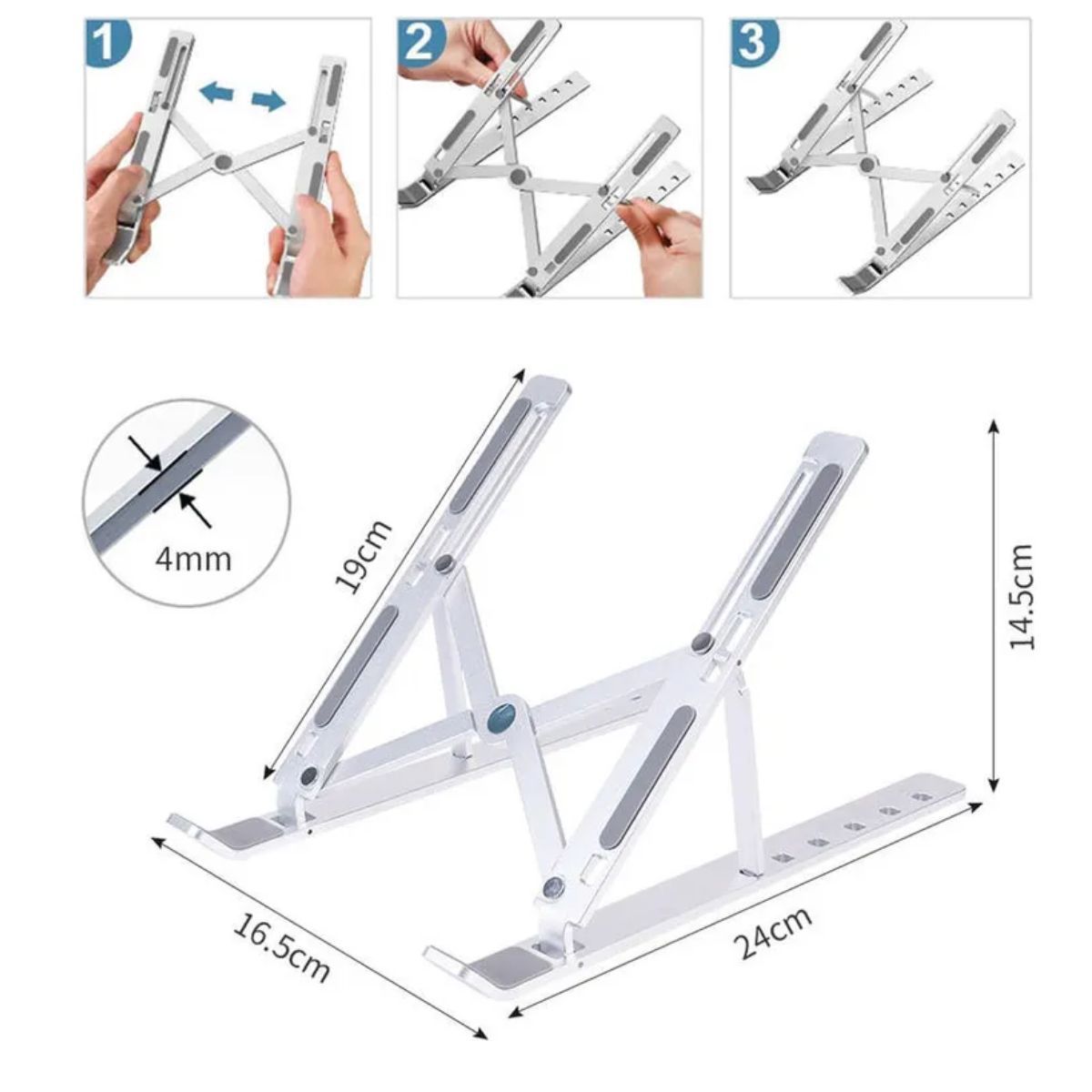 1
2
3
4mm
19cm
14.5cm
16.5cm
24cm