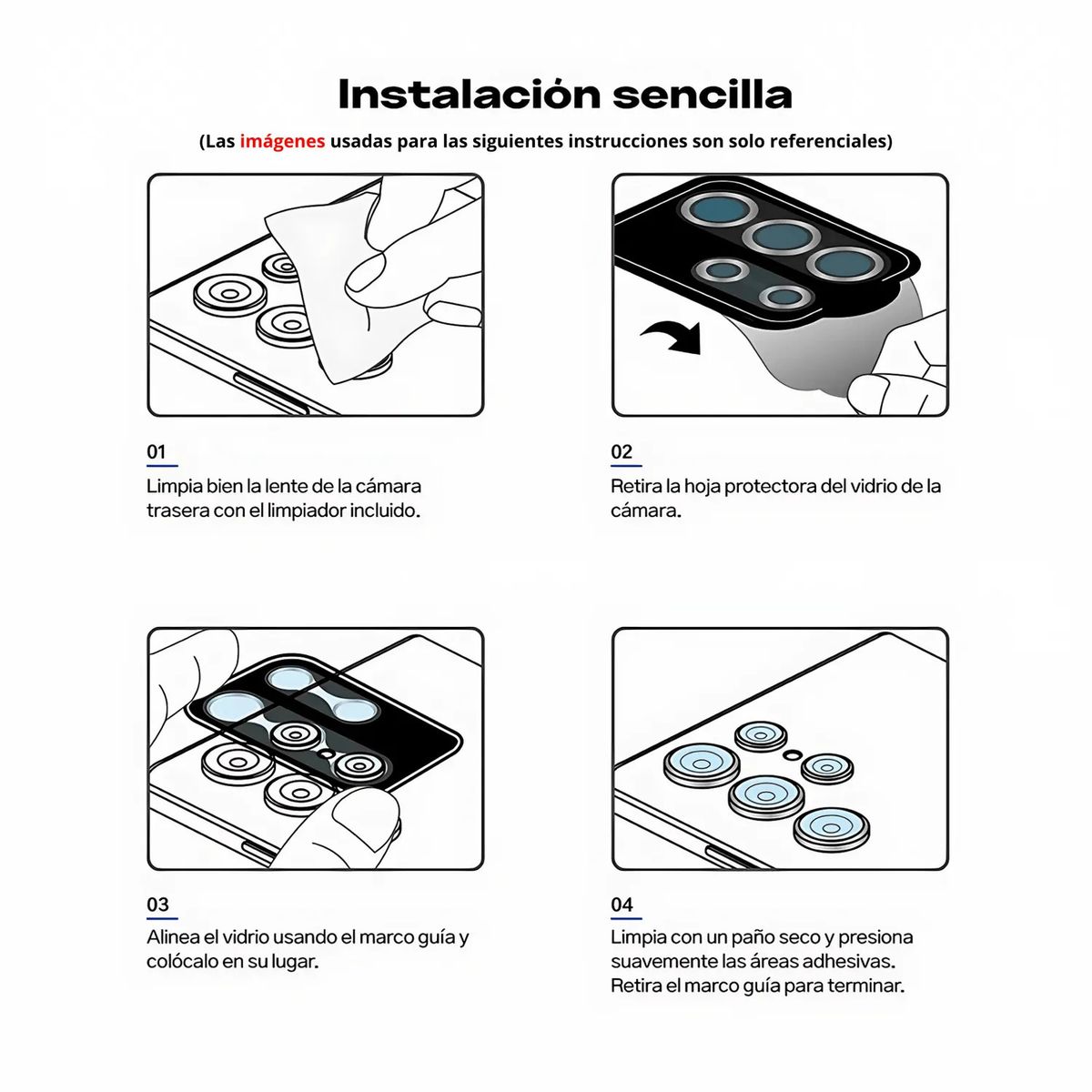 Instalación sencilla

(Las imágenes usadas para las siguientes instrucciones son solo referenciales)

01

Limpia bien la lente de la cámara trasera con el limpiador incluido.

02

Retira la hoja protectora del vidrio de la cámara.

03

Alinea el vidrio usando el marco guía y colócalo en su lugar.

04

Limpia con un paño seco y presiona suavemente las áreas adhesivas. Retira el marco guía para terminar.