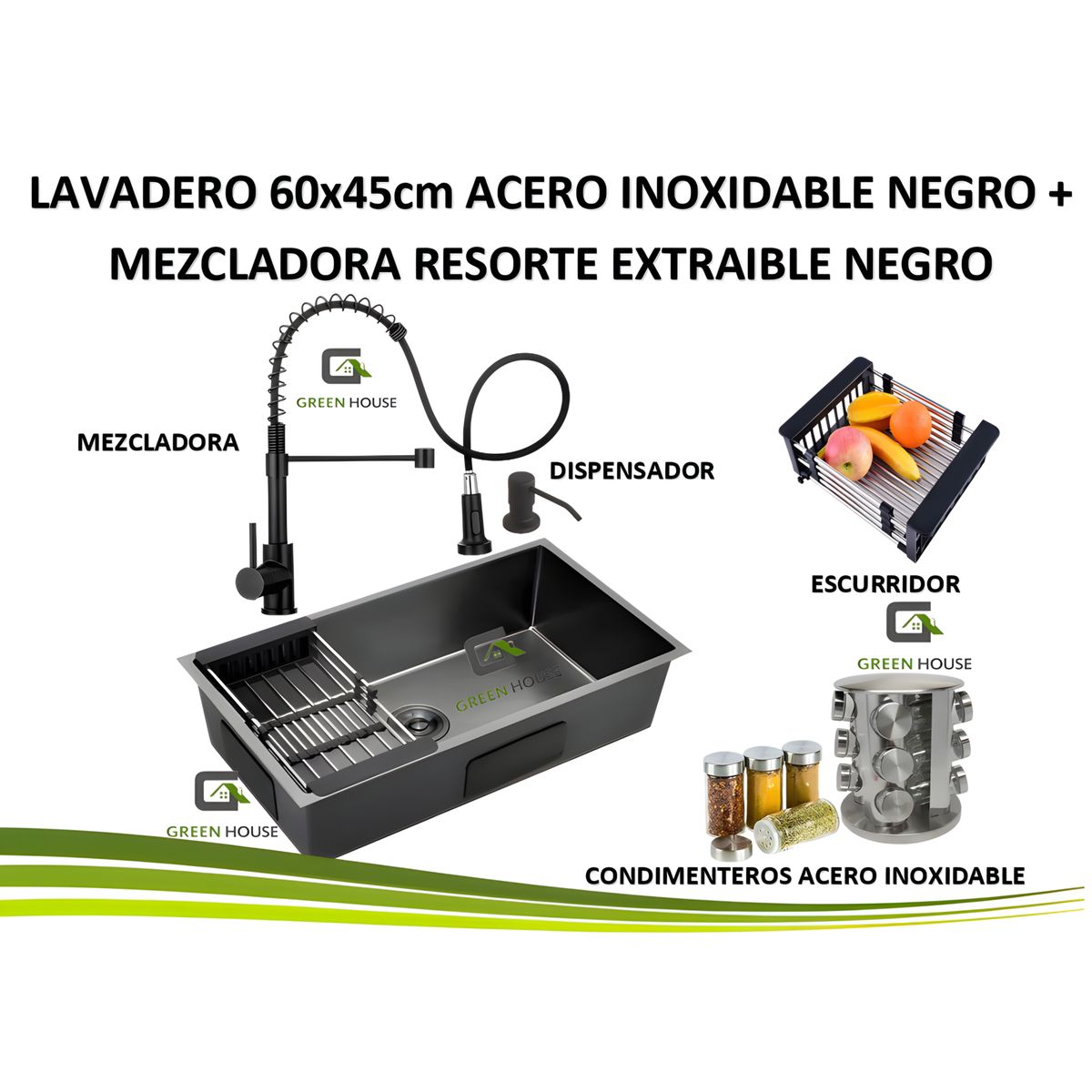 LAVADERO 60x45cm ACERO INOXIDABLE NEGRO + MEZCLADORA RESORTE EXTRAIBLE NEGRO

GREEN HOUSE

MEZCLADORA

DISPENSADOR

ESCURRIDOR

GREEN HOUSE

GREEN HOUSE

GREEN HOUSE

CONDIMENTEROS ACERO INOXIDABLE