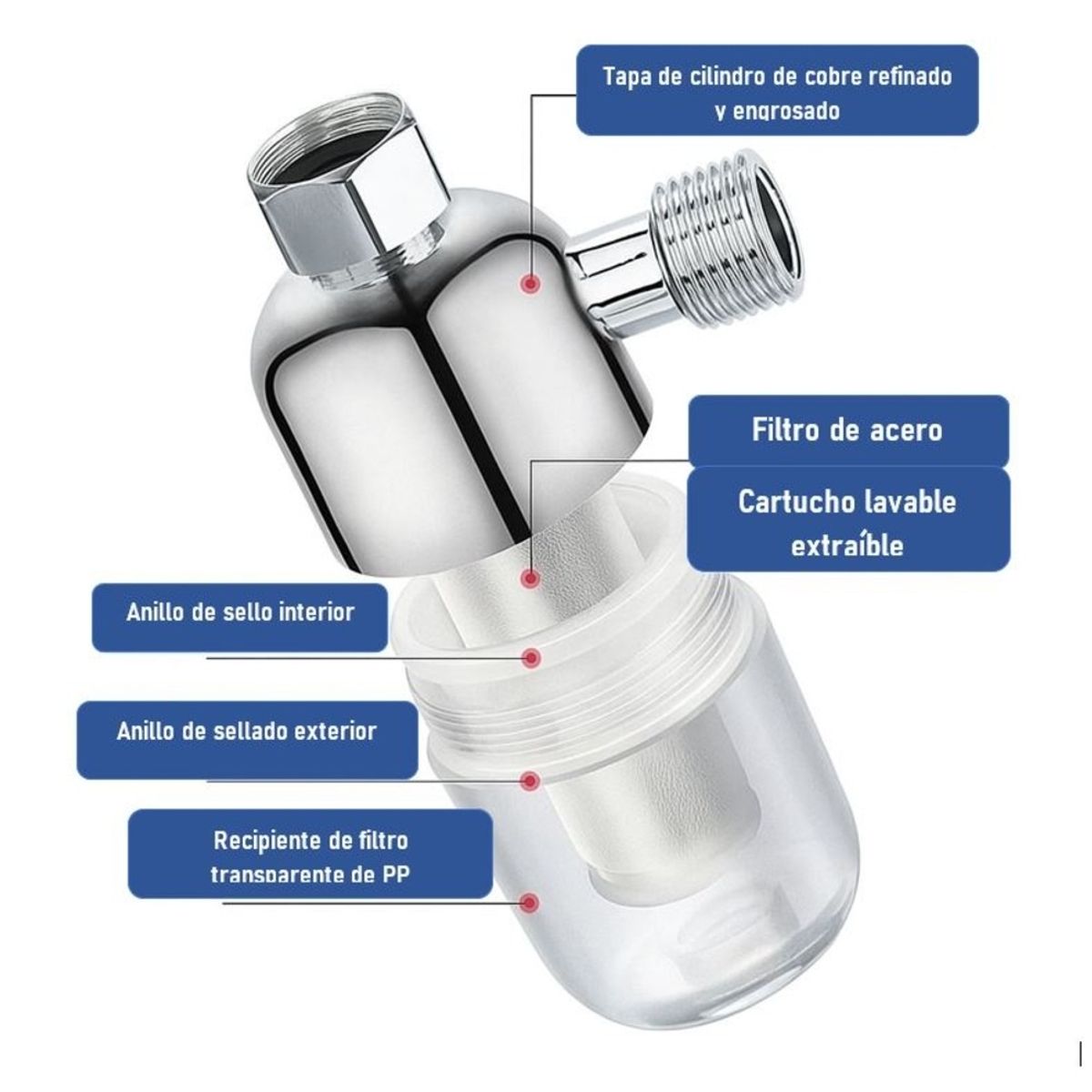 Tapa de cilindro de cobre refinado y engrosado

Filtro de acero

Cartucho lavable extraíble

Anillo de sello interior

Anillo de sellado exterior

Recipiente de filtro transparente de PP