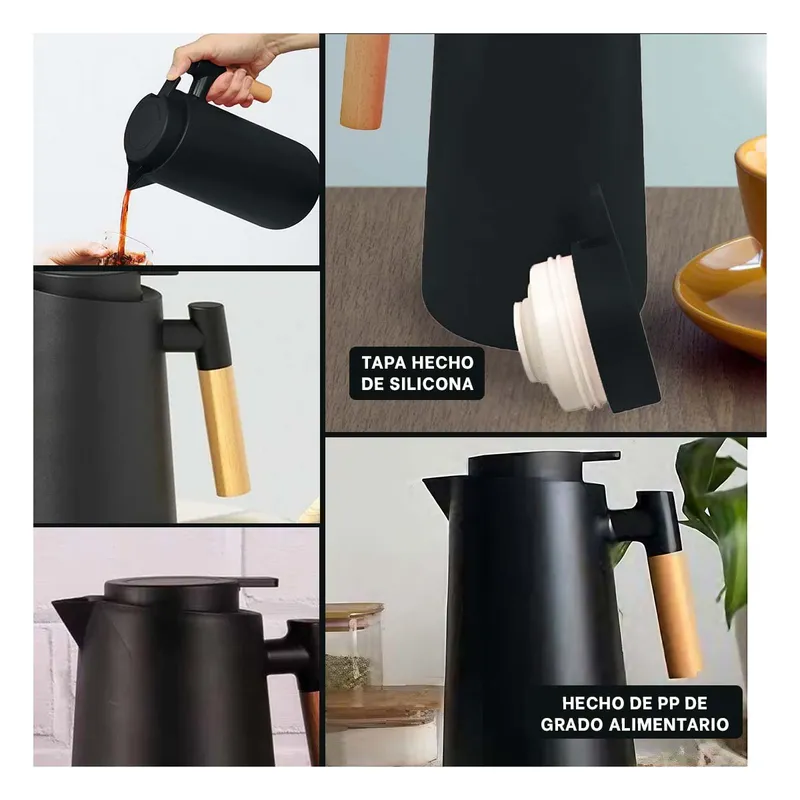 TAPA HECHO DE SILICONA

HECHO DE PP DE GRADO ALIMENTARIO