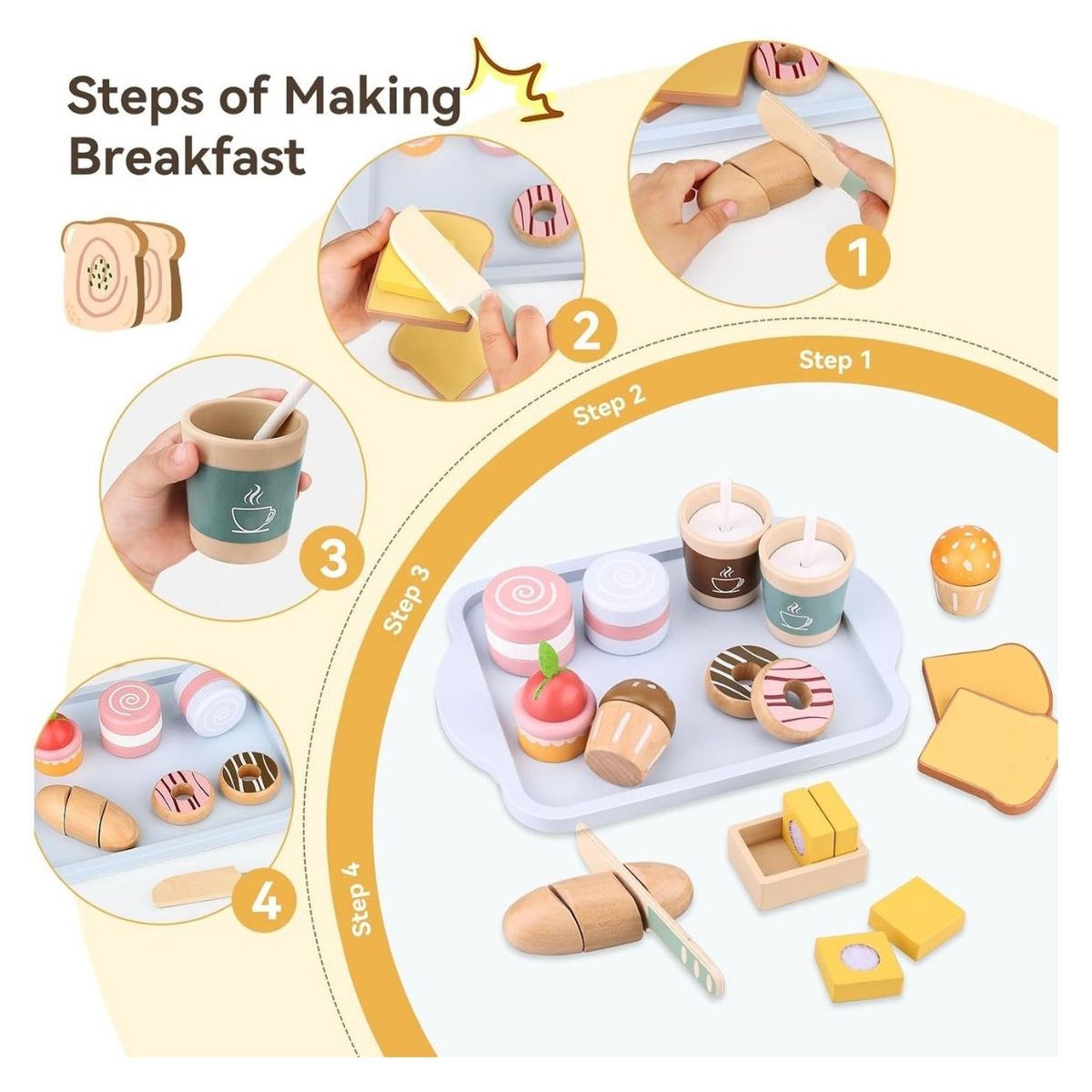 Steps of Making Breakfast

1

2

3

4

Step 1

Step 2

Step 3

Step 4