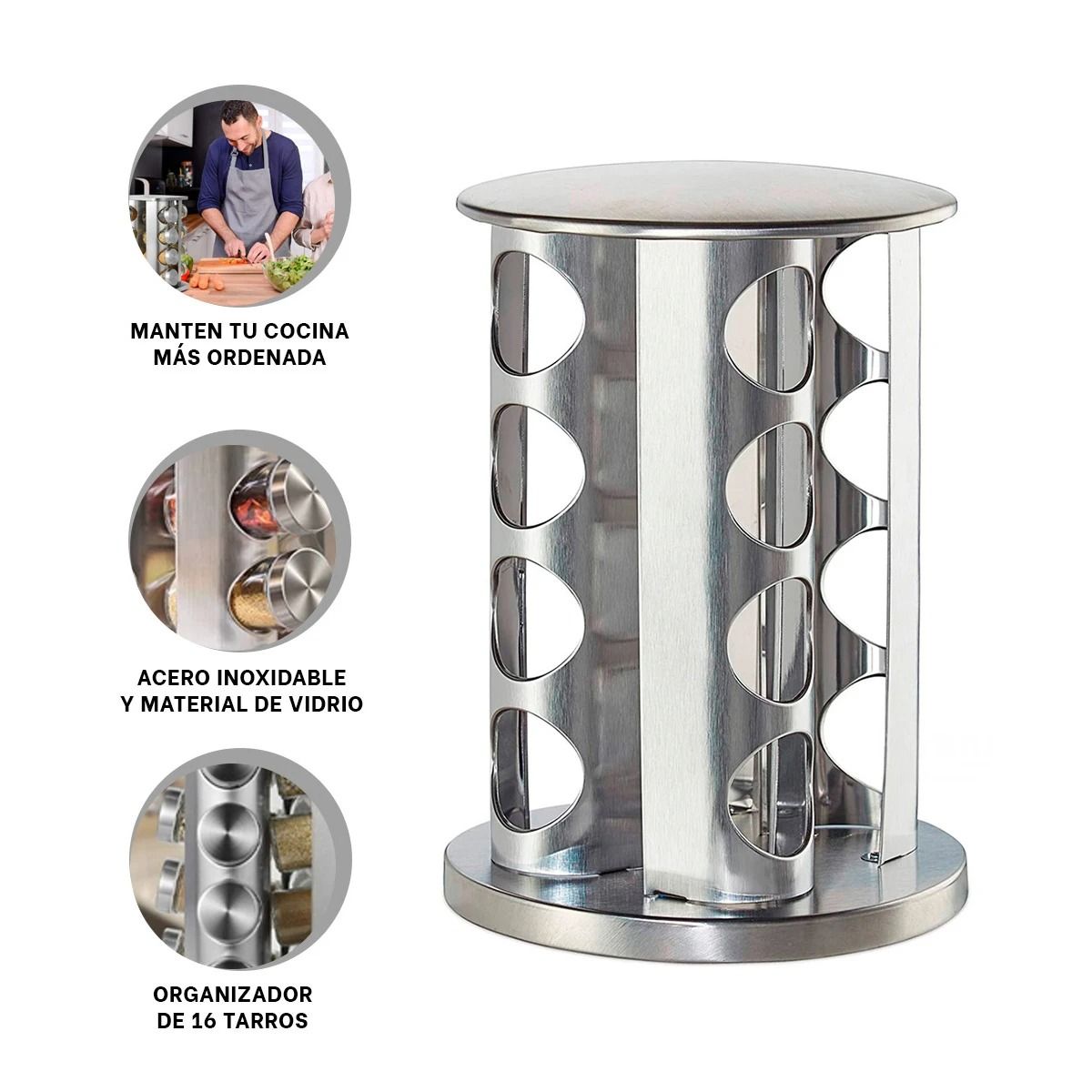 MANTEN TU COCINA MÁS ORDENADA

ACERO INOXIDABLE Y MATERIAL DE VIDRIO

ORGANIZADOR DE 16 TARROS