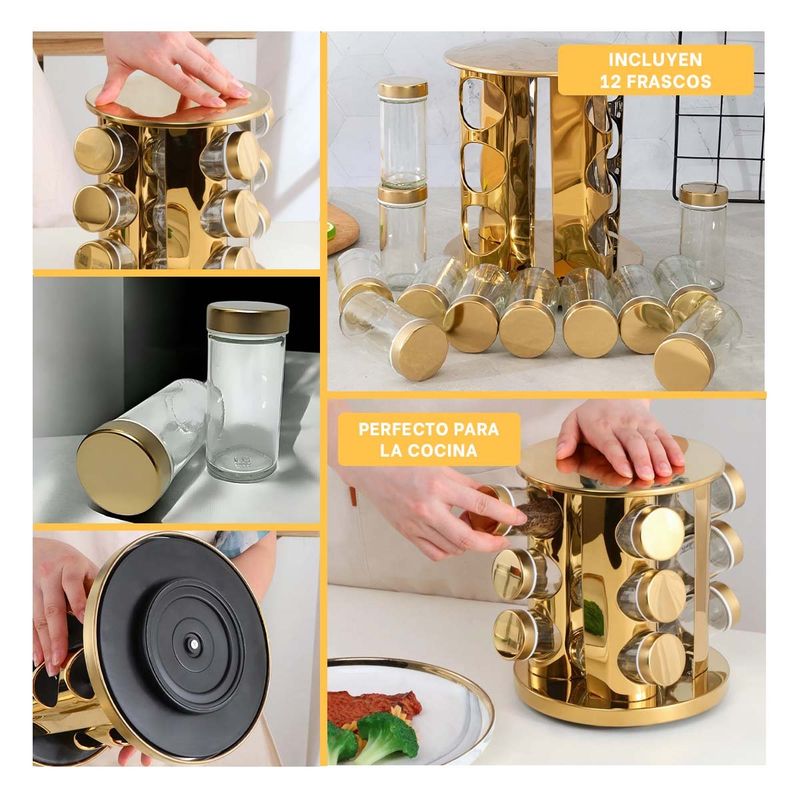 INCLUYEN
12 FRASCOS

PERFECTO PARA
LA COCINA