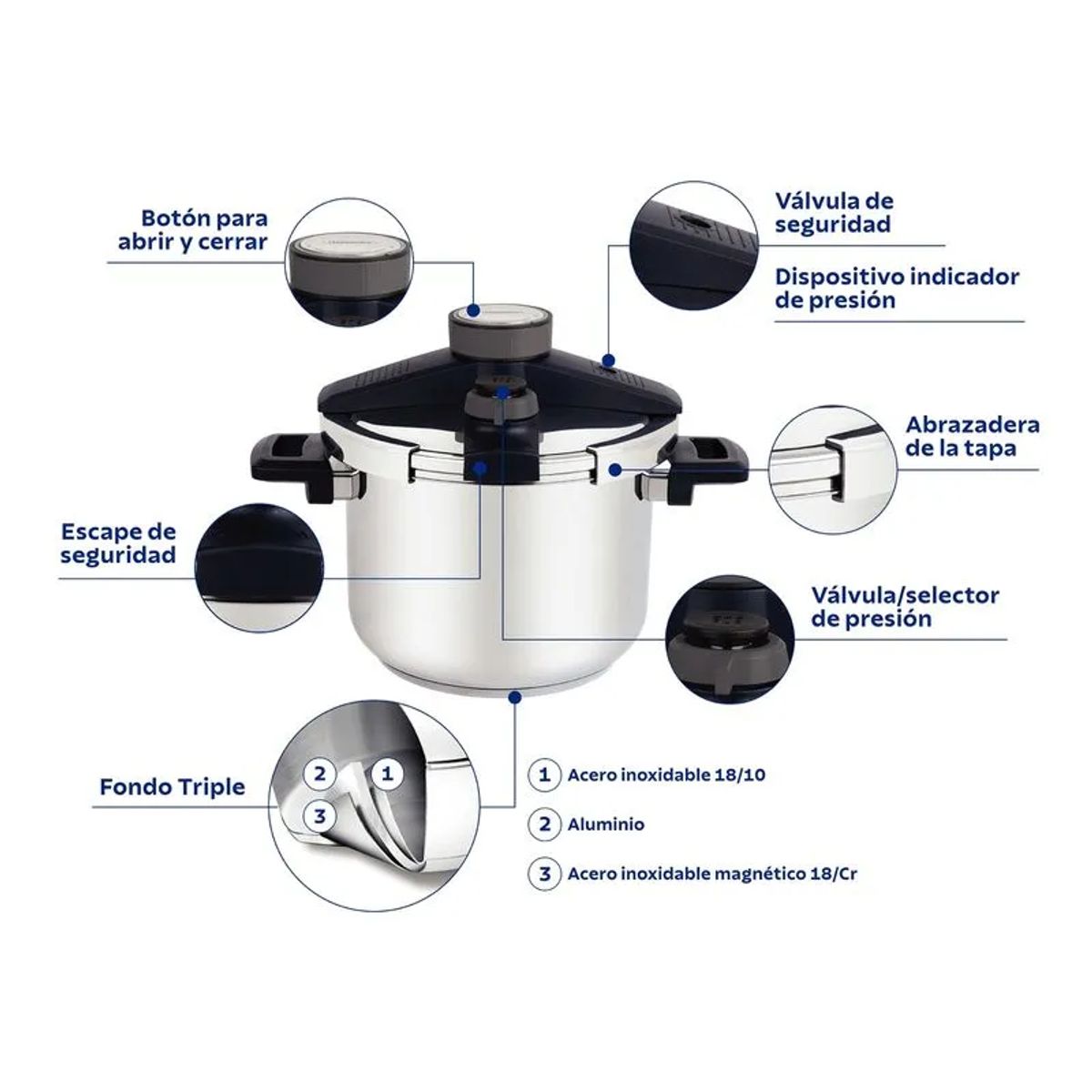 Botón para abrir y cerrar

Válvula de seguridad

Dispositivo indicador de presión

Abrazadera de la tapa

Escape de seguridad

Válvula/selector de presión

Fondo Triple

2 1
3

1 Acero inoxidable 18/10

2 Aluminio

3 Acero inoxidable magnético 18/Cr