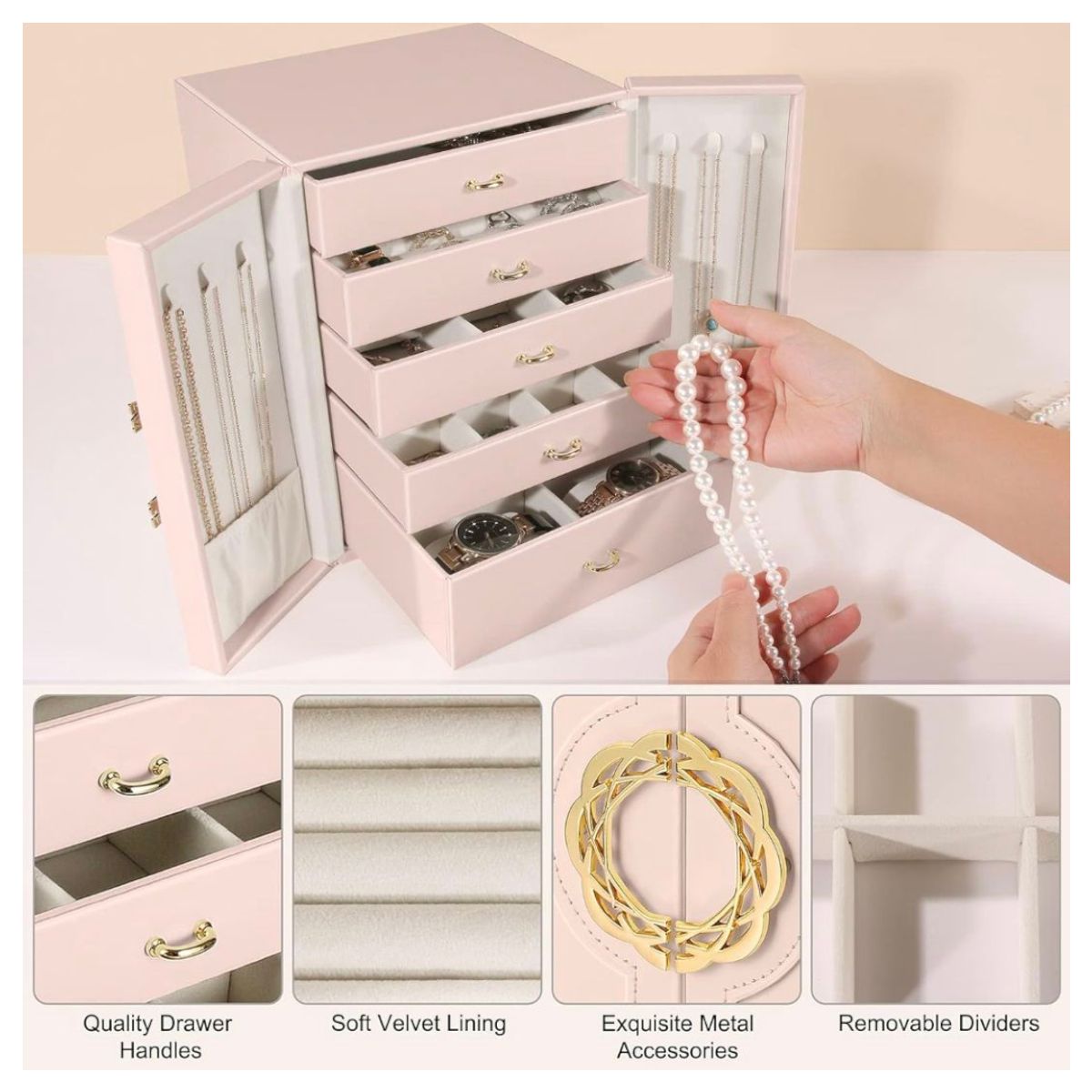 Quality Drawer Handles

Soft Velvet Lining

Exquisite Metal Accessories

Removable Dividers