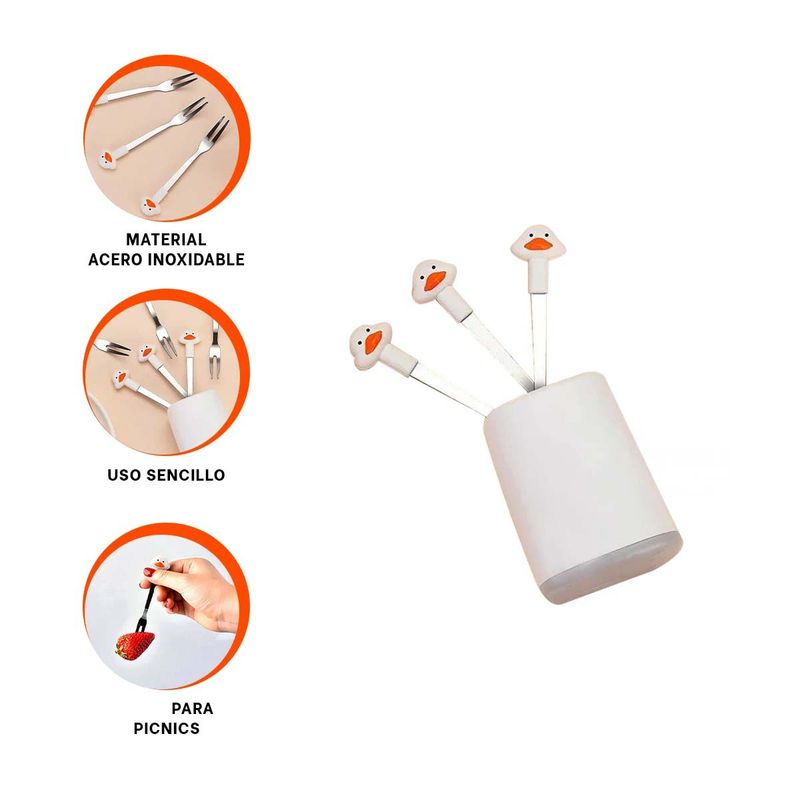 MATERIAL
ACERO INOXIDABLE

USO SENCILLO

PARA
PICNICS