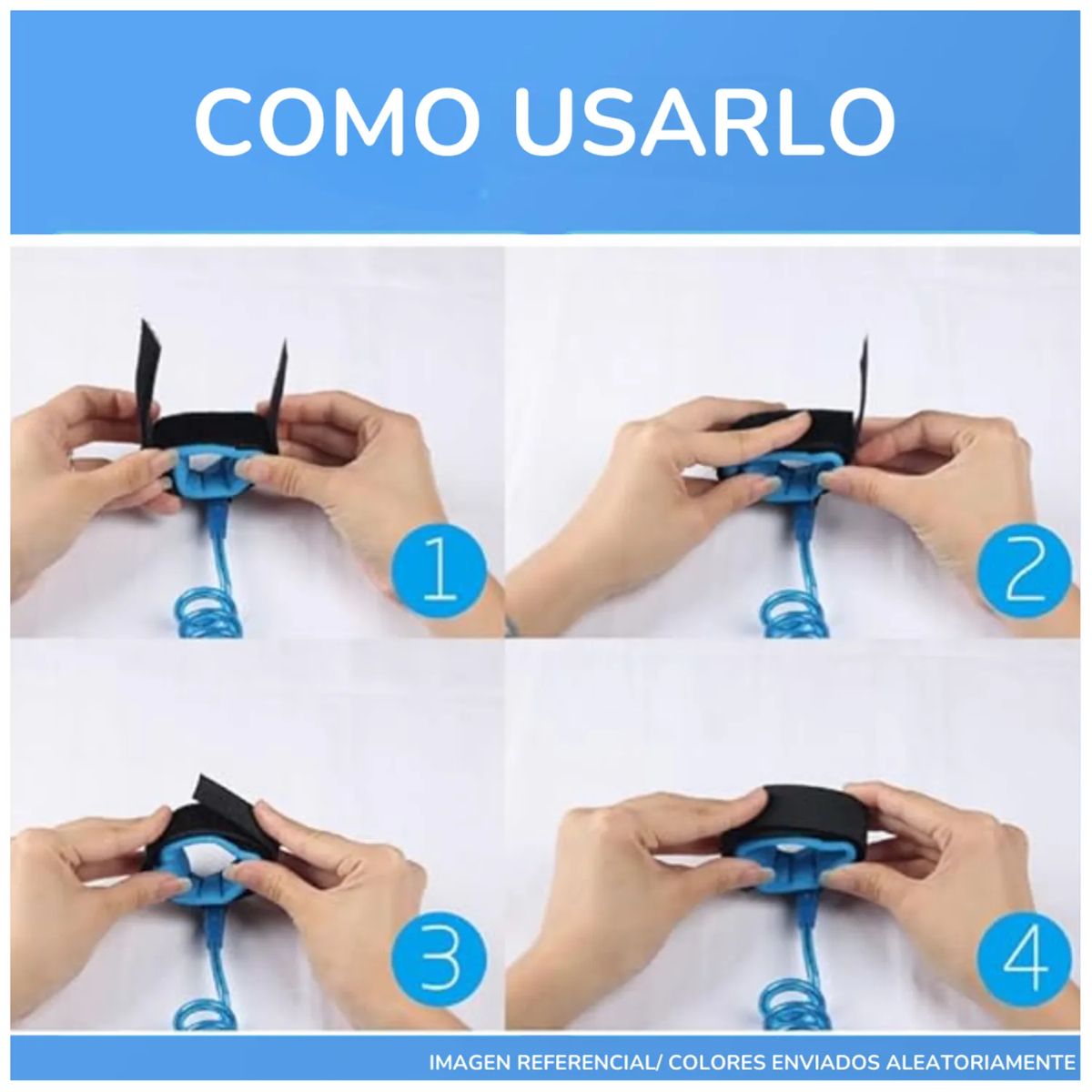 COMO USARLO

1

2

3

4

IMAGEN REFERENCIAL/ COLORES ENVIADOS ALEATORIAMENTE