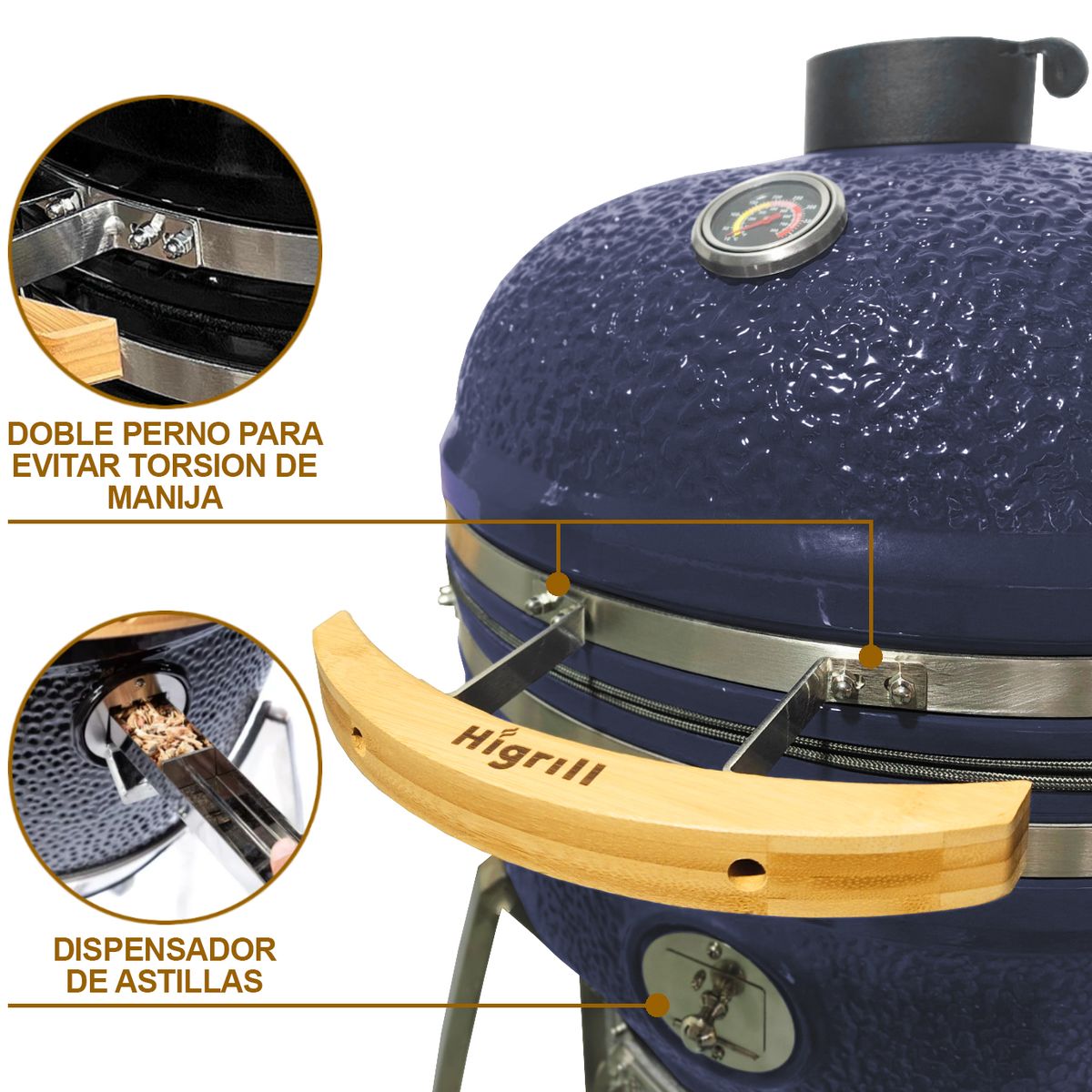 DOBLE PERNO PARA EVITAR TORSION DE MANIJA

Higrill

DISPENSADOR DE ASTILLAS