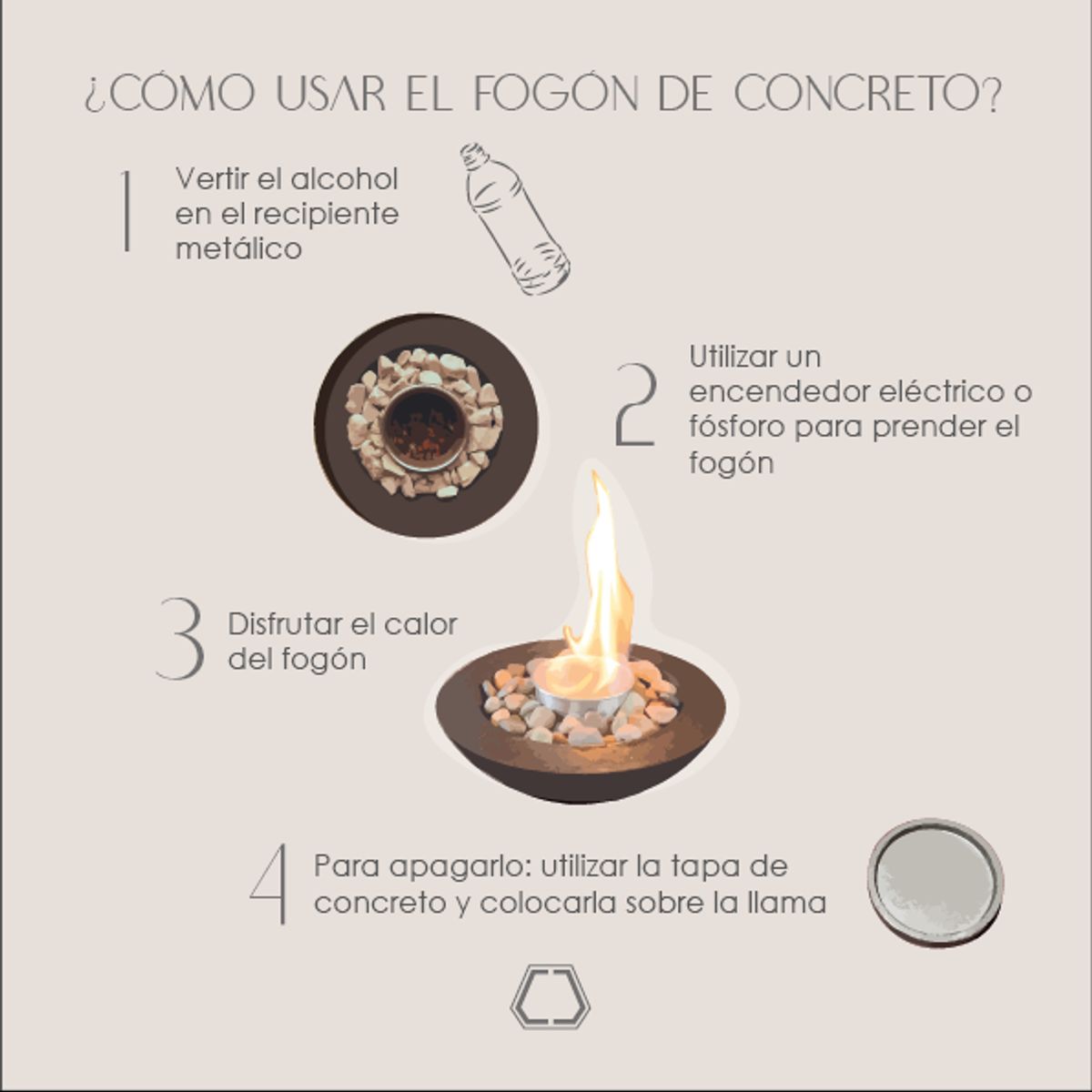 ¿CÓMO USAR EL FOGÓN DE CONCRETO?

1 Vertir el alcohol en el recipiente metálico

2 Utilizar un encendedor eléctrico o fósforo para prender el fogón

3 Disfrutar el calor del fogón

4 Para apagarlo: utilizar la tapa de concreto y colocarla sobre la llama