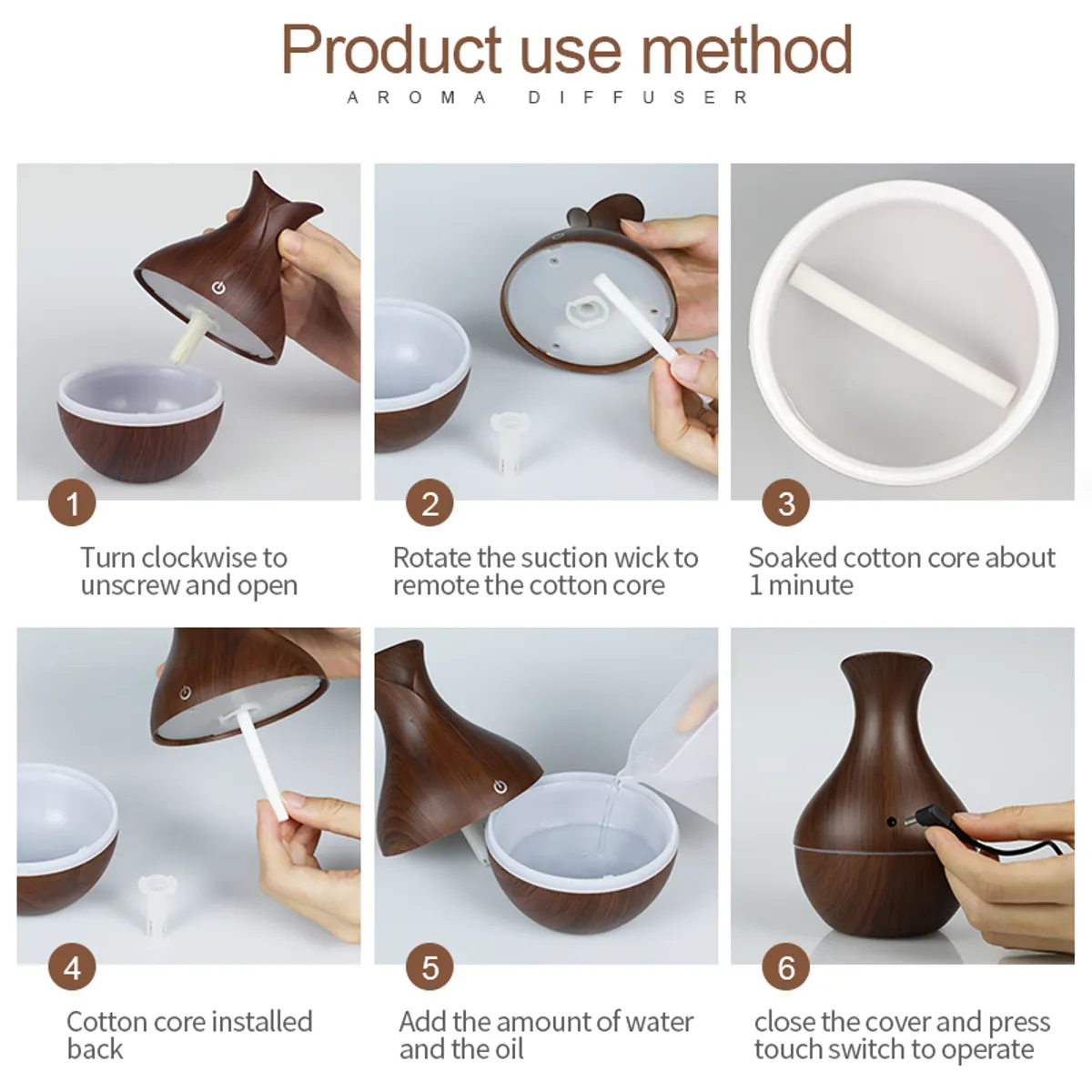 Product use method
AROMA DIFFUSER

1
Turn clockwise to unscrew and open

2
Rotate the suction wick to remote the cotton core

3
Soaked cotton core about 1 minute

4
Cotton core installed back

5
Add the amount of water and the oil

6
close the cover and press touch switch to operate