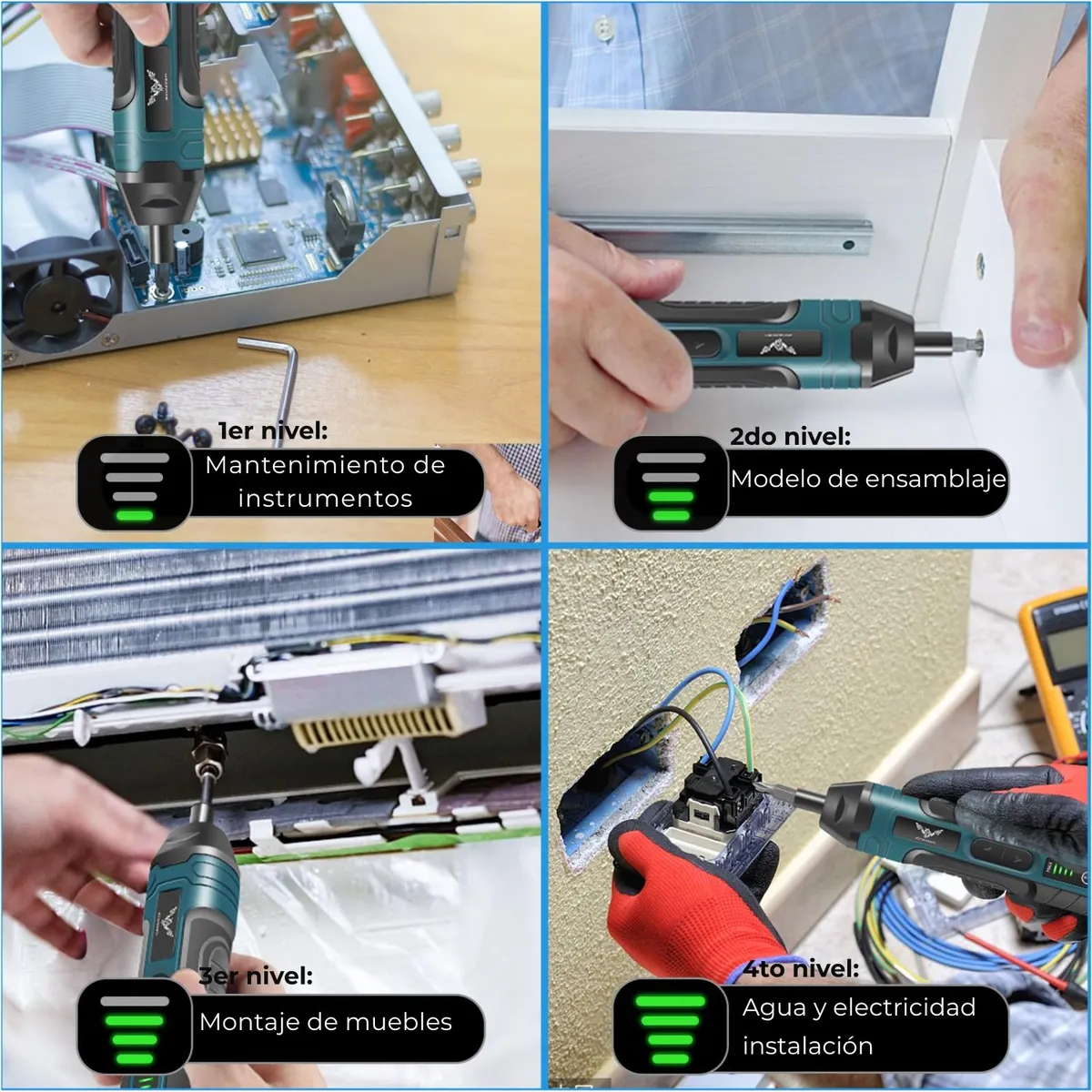 1er nivel:
Mantenimiento de instrumentos

2do nivel:
Modelo de ensamblaje

3er nivel:
Montaje de muebles

4to nivel:
Agua y electricidad instalación