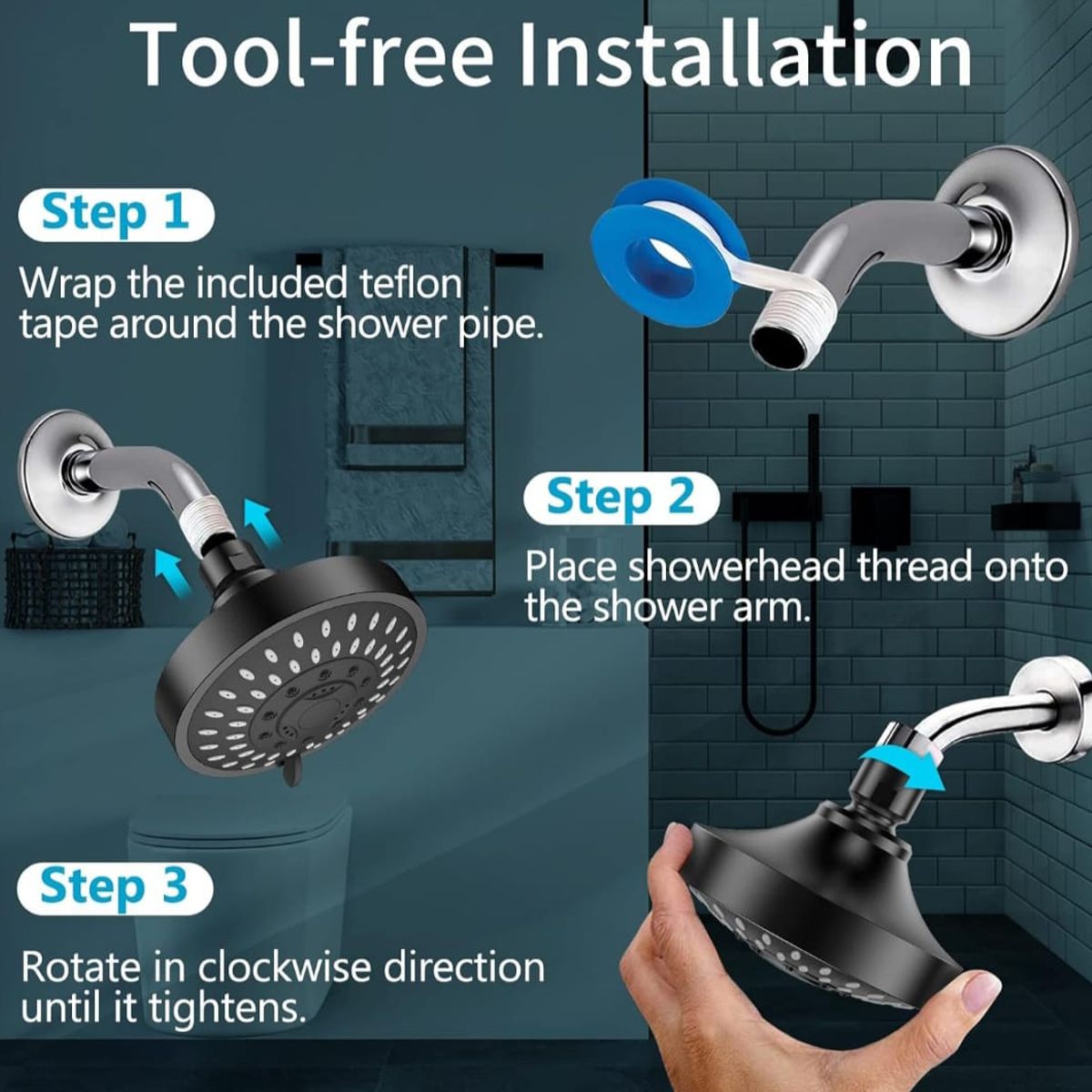 Tool-free Installation

Step 1

Wrap the included teflon tape around the shower pipe.

Step 2

Place showerhead thread onto the shower arm.

Step 3

Rotate in clockwise direction until it tightens.