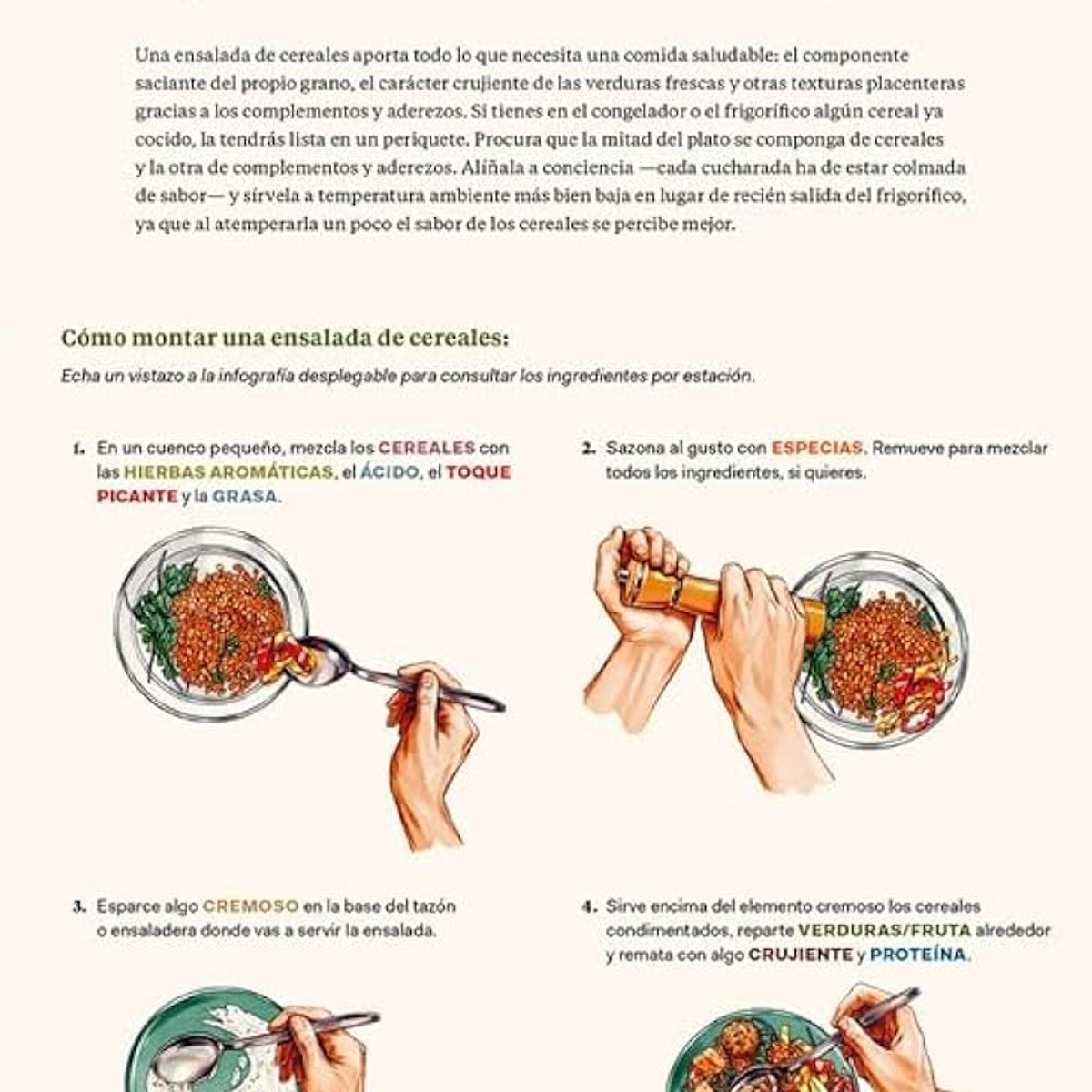 Una ensalada de cereales aporta todo lo que necesita una comida saludable: el componente saciante del propio grano, el carácter crujiente de las verduras frescas y otras texturas placenteras gracias a los complementos y aderezos. Si tienes en el congelador o el frigorífico algún cereal ya cocido, la tendrás lista en un periquete. Procura que la mitad del plato se componga de cereales y la otra de complementos y aderezos. Alíñala a conciencia —cada cucharada ha de estar colmada de sabor— y sírvela a temperatura ambiente más bien baja en lugar de recién salida del frigorífico, ya que al atemperarla un poco el sabor de los cereales se percibe mejor.

Cómo montar una ensalada de cereales:

Echa un vistazo a la infografía desplegable para consultar los ingredientes por estación.

1. En un cuenco pequeño, mezcla los CEREALES con las HIERBAS AROMÁTICAS, el ÁCIDO, el TOQUE PICANTE y la GRASA.

2. Sazona al gusto con ESPECIAS. Remueve para mezclar todos los ingredientes, si quieres.

3. Esparce algo CREMOSO en la base del tazón o ensaladera donde vas a servir la ensalada.

4. Sirve encima del elemento cremoso los cereales condimentados, reparte VERDURAS/FRUTA alrededor y remata con algo CRUJIENTE y PROTEÍNA.