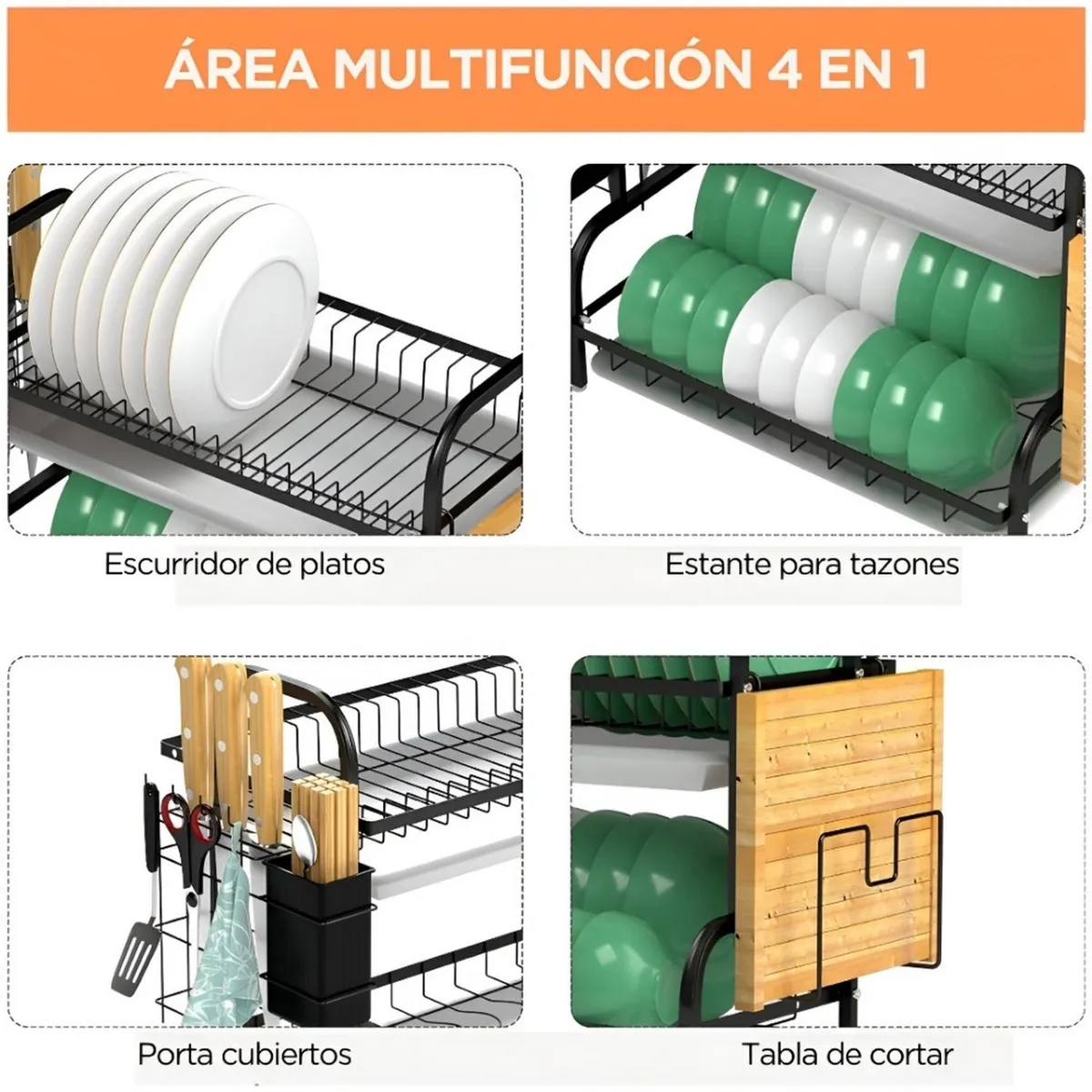 ÁREA MULTIFUNCIÓN 4 EN 1

Escurridor de platos

Estante para tazones

Porta cubiertos

Tabla de cortar