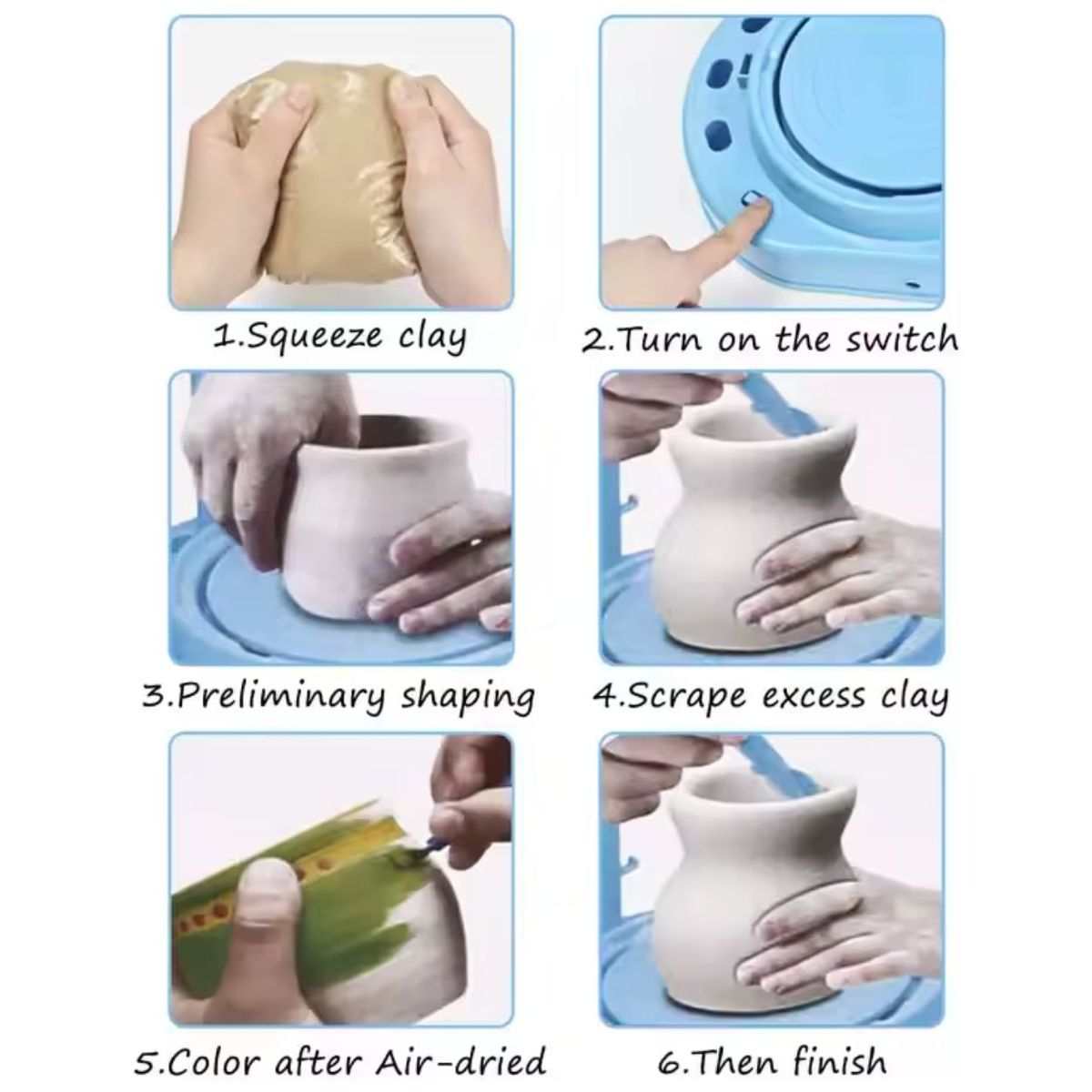 1.Squeeze clay

2.Turn on the switch

3.Preliminary shaping

4.Scrape excess clay

5.Color after Air-dried

6.Then finish