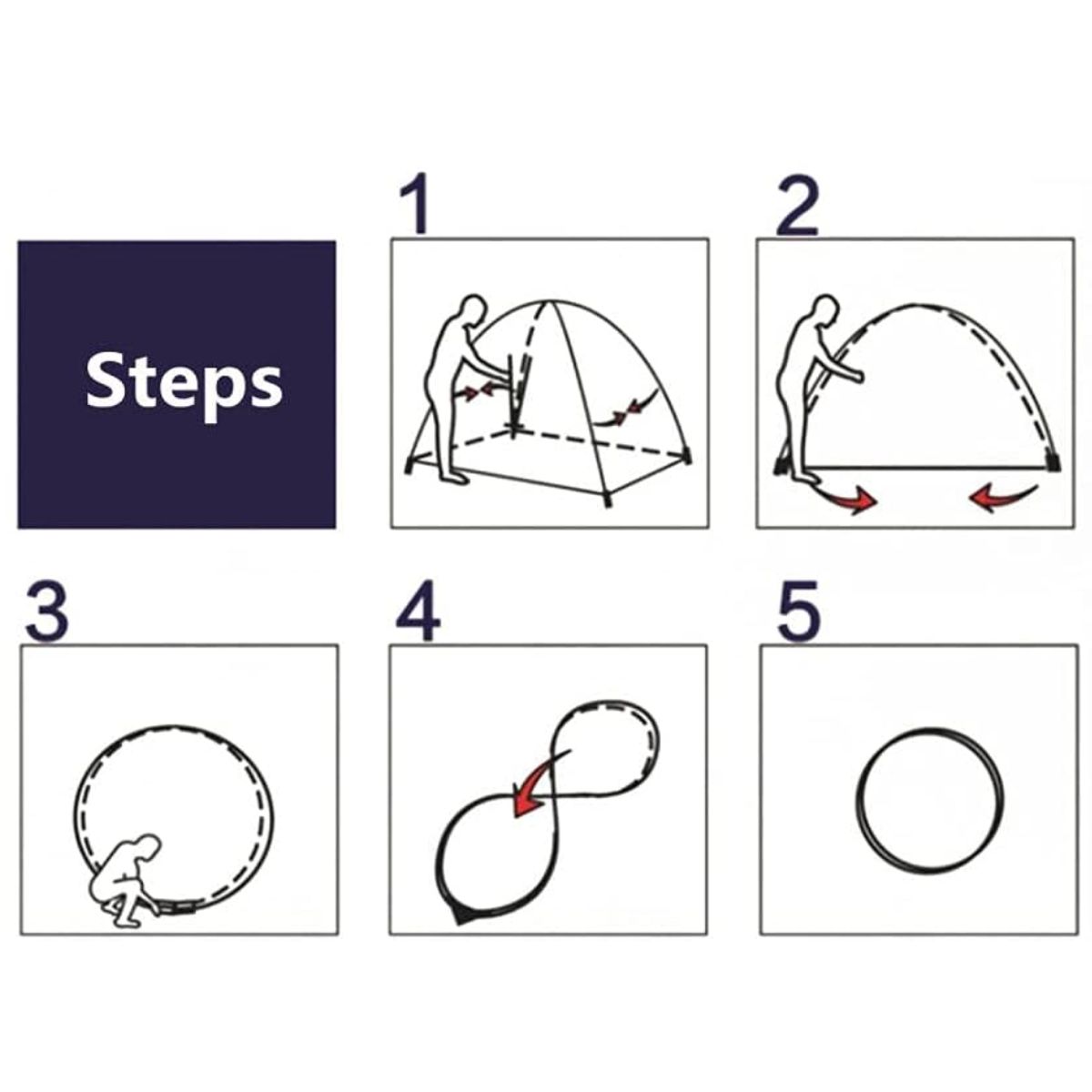 Steps

1

2

3

4

5