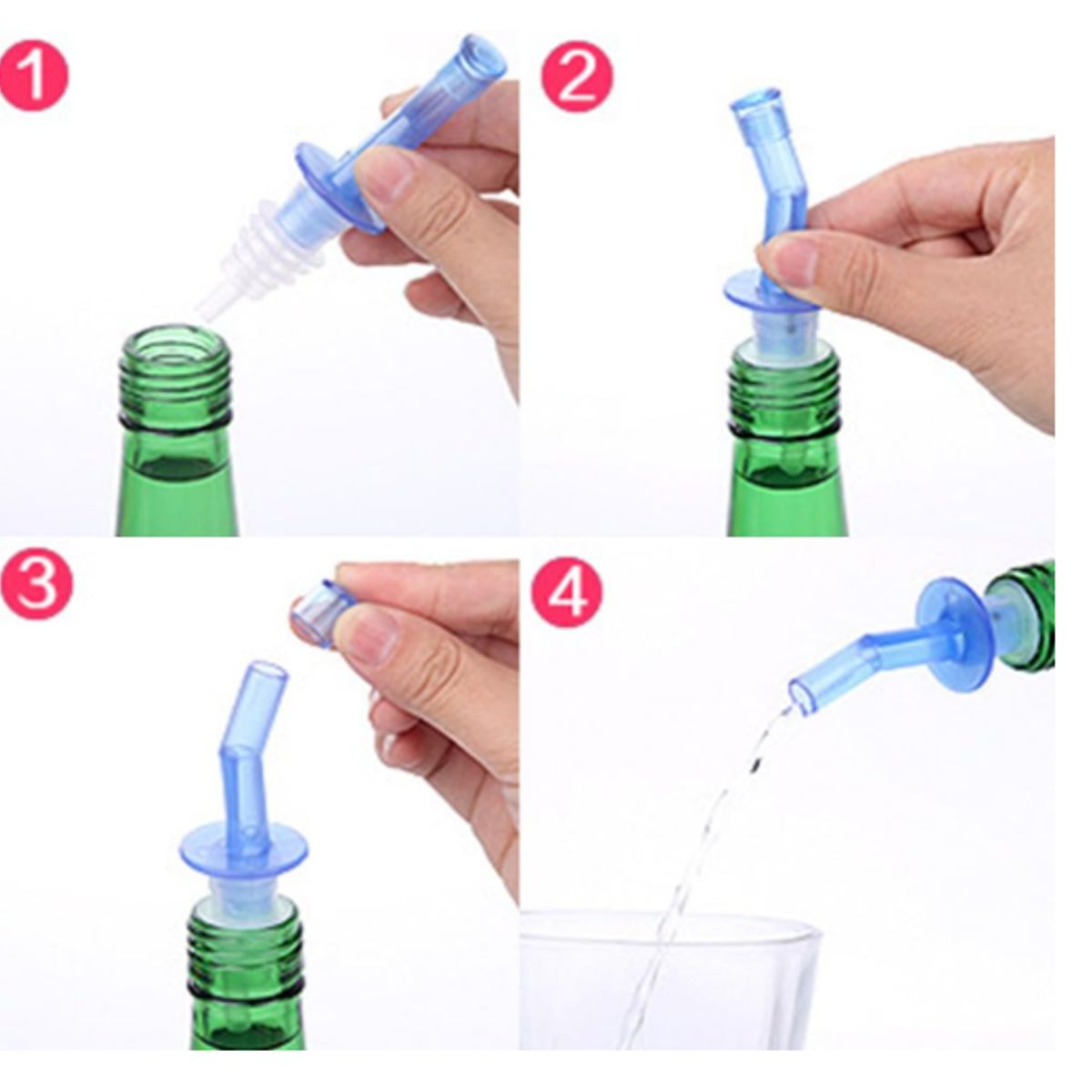 1

2

3

4