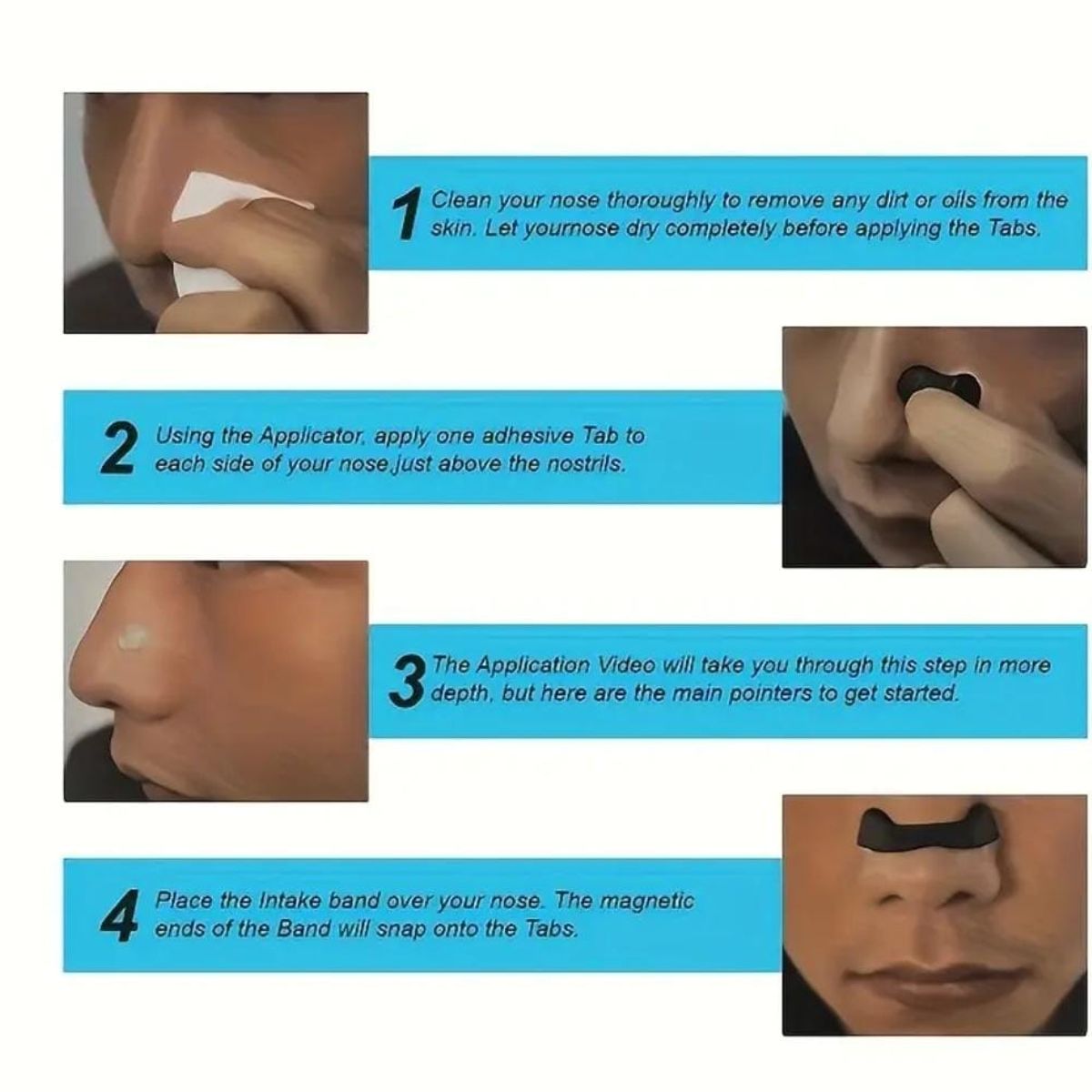 1 Clean your nose thoroughly to remove any dirt or oils from the skin. Let yournose dry completely before applying the Tabs.

2 Using the Applicator, apply one adhesive Tab to each side of your nose,just above the nostrils.

3 The Application Video will take you through this step in more depth, but here are the main pointers to get started.

4 Place the Intake band over your nose. The magnetic ends of the Band will snap onto the Tabs.