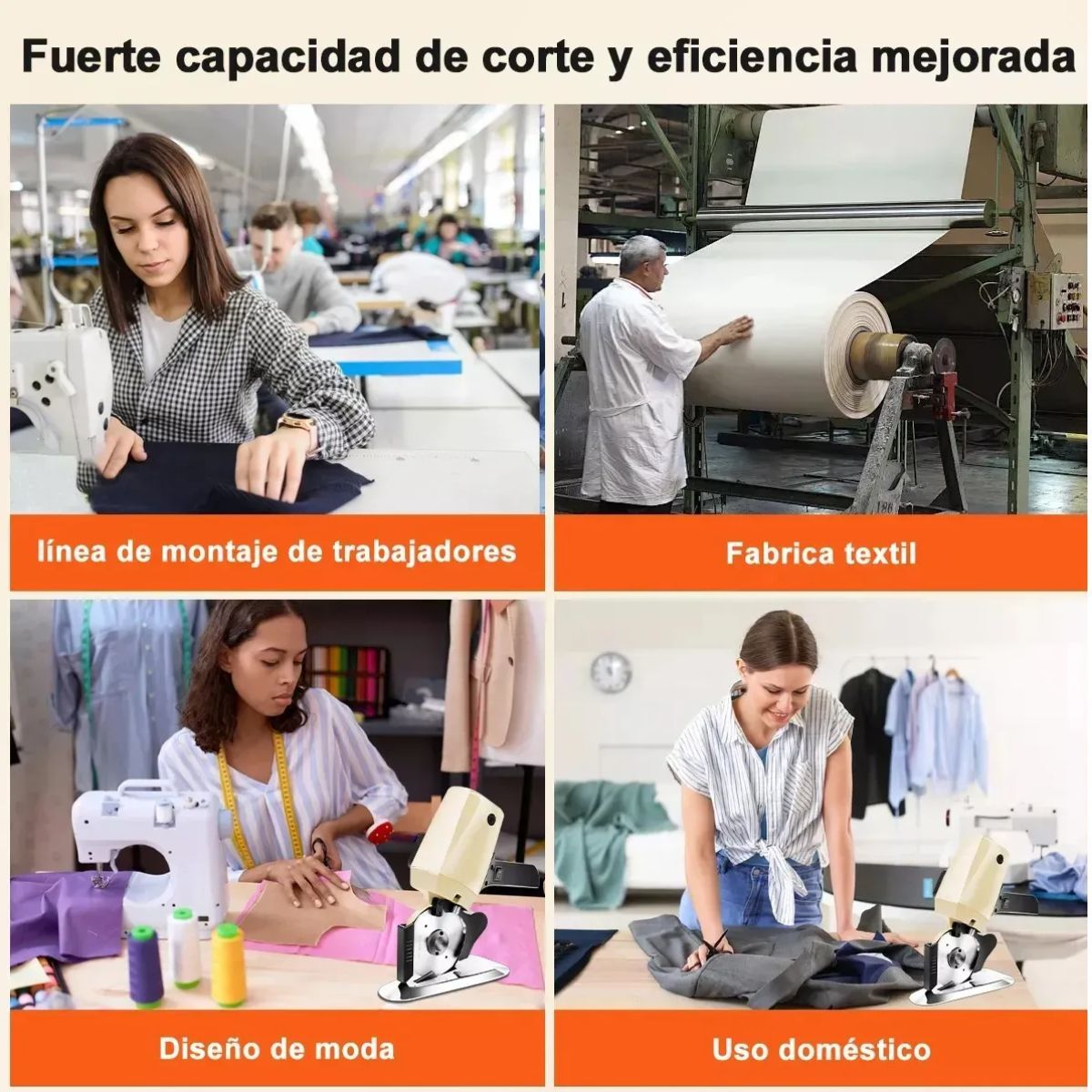 Fuerte capacidad de corte y eficiencia mejorada

línea de montaje de trabajadores

Fabrica textil

Diseño de moda

Uso doméstico