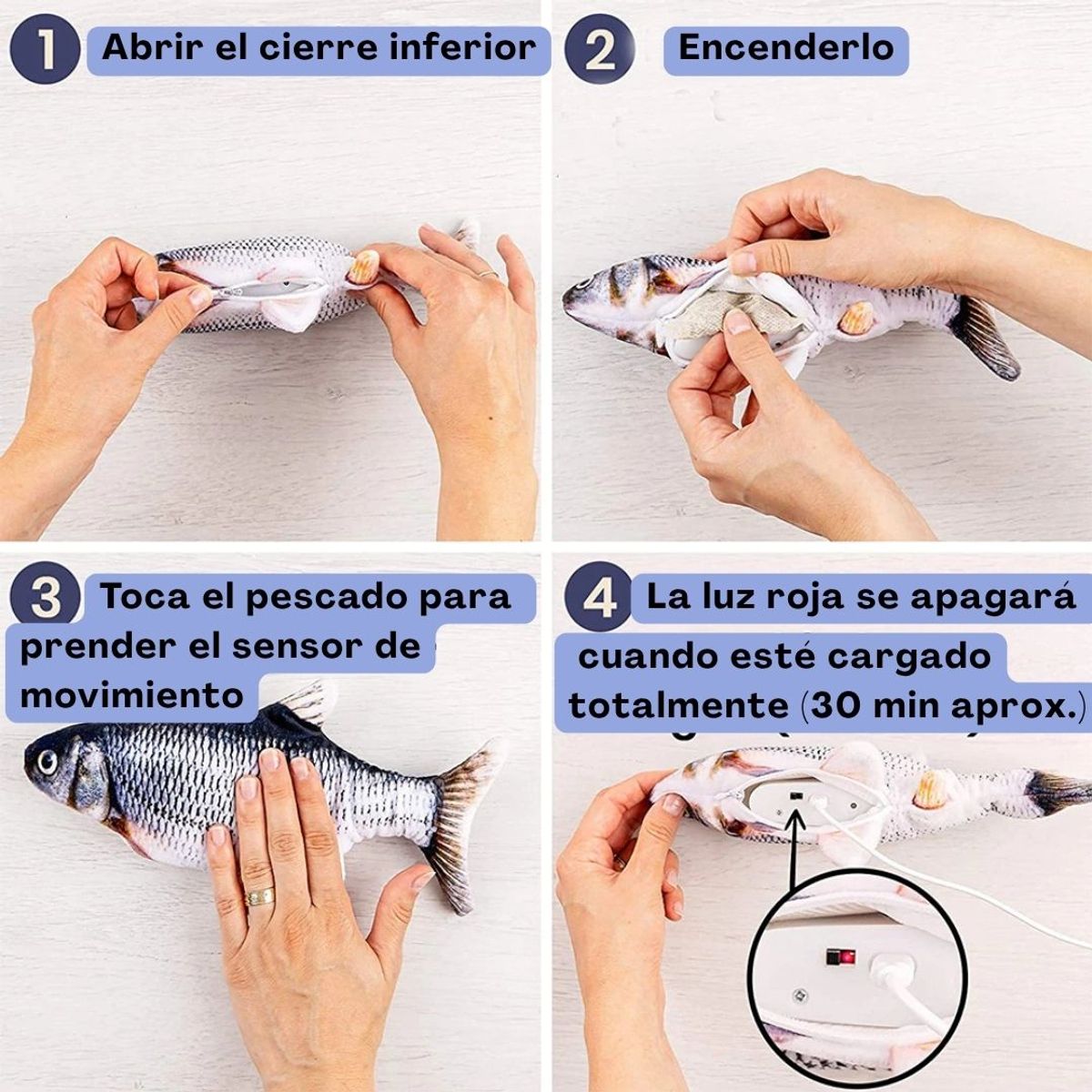 1 Abrir el cierre inferior

2 Encenderlo

3 Toca el pescado para prender el sensor de movimiento

4 La luz roja se apagará cuando esté cargado totalmente (30 min aprox.)