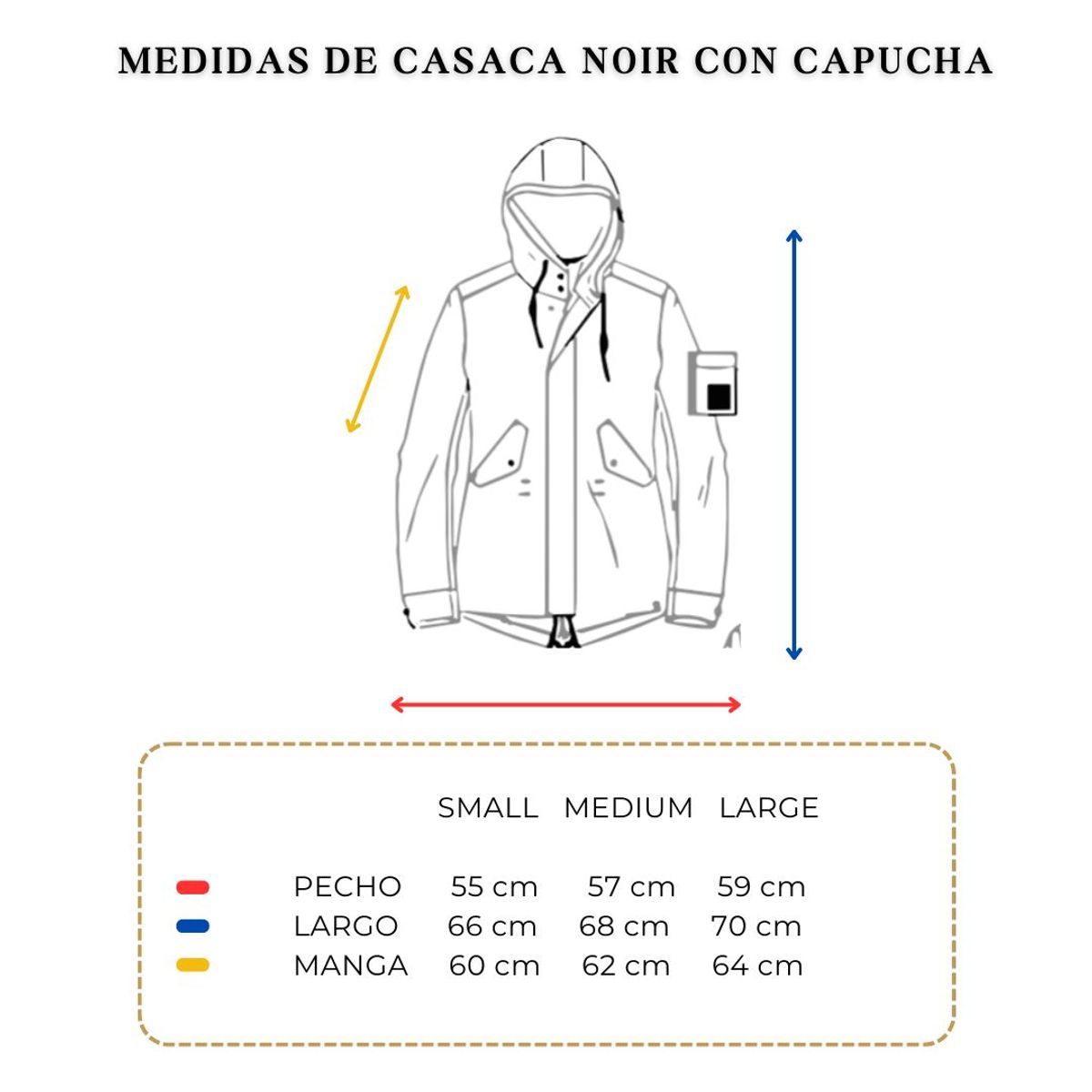 MEDIDAS DE CASACA NOIR CON CAPUCHA

| | SMALL | MEDIUM | LARGE |
|---|---|---|---|
| PECHO | 55 cm | 57 cm | 59 cm |
| LARGO | 66 cm | 68 cm | 70 cm |
| MANGA | 60 cm | 62 cm | 64 cm |