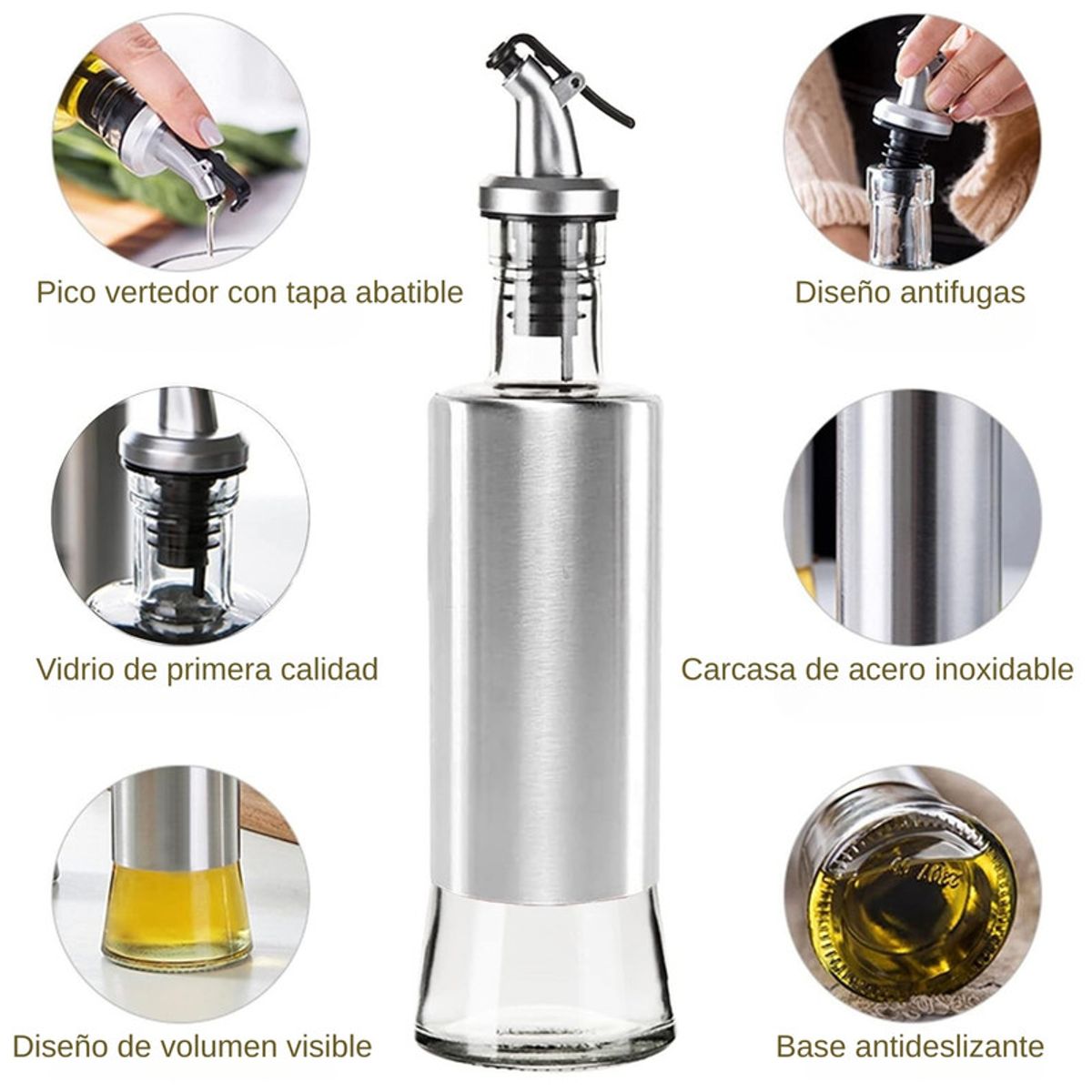 Pico vertedor con tapa abatible

Diseño antifugas

Vidrio de primera calidad

Carcasa de acero inoxidable

Diseño de volumen visible

Base antideslizante