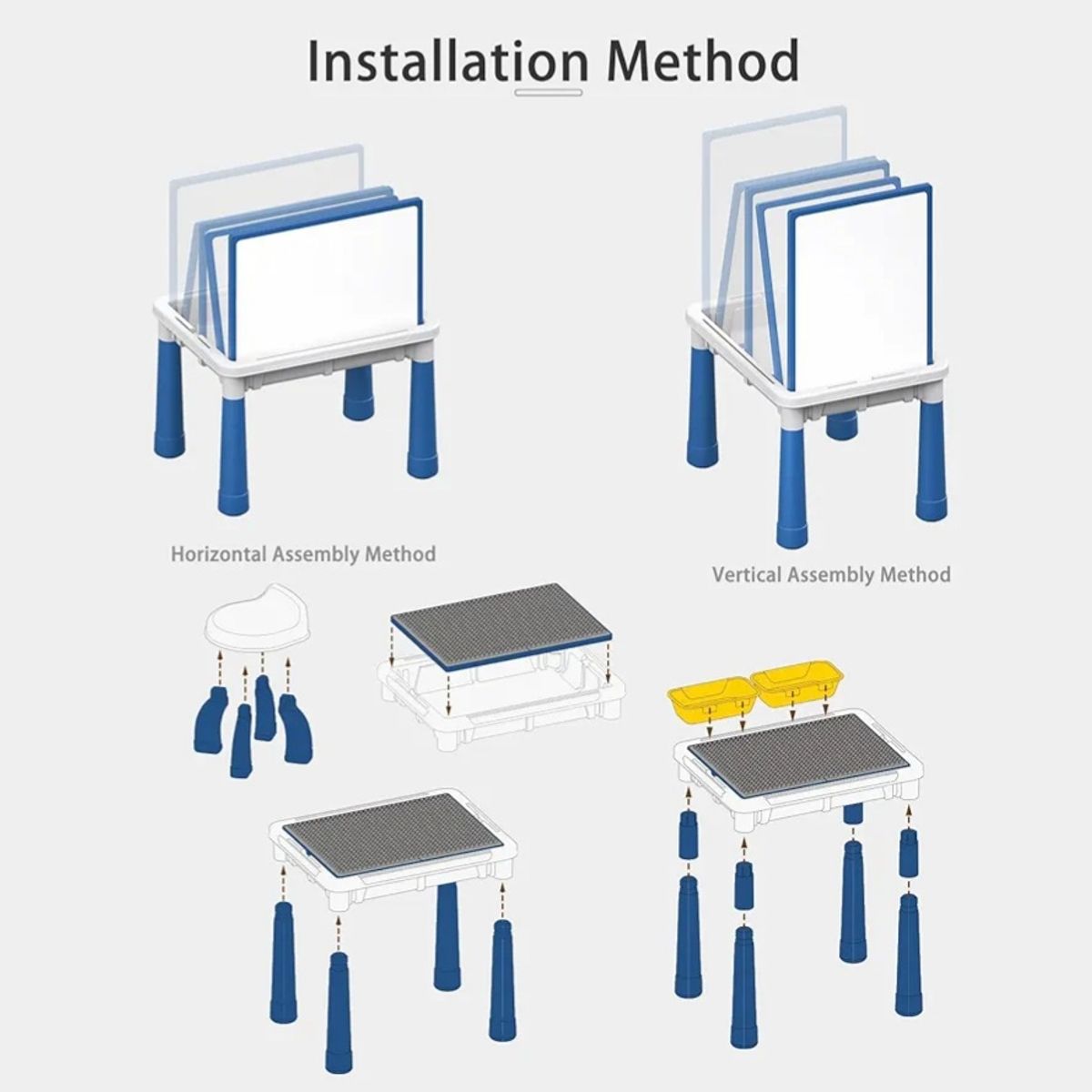 Installation Method

Horizontal Assembly Method

Vertical Assembly Method