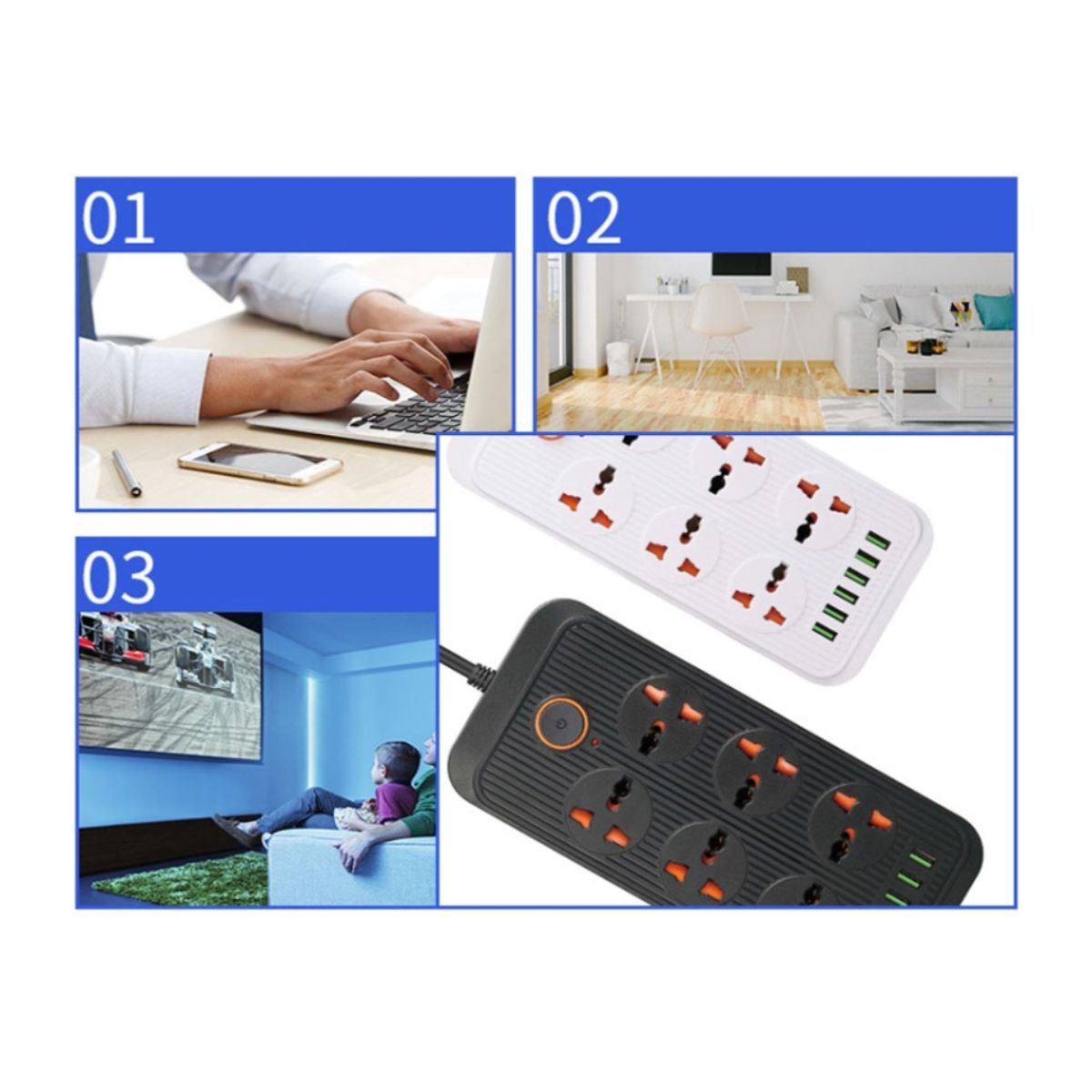 01

02

03