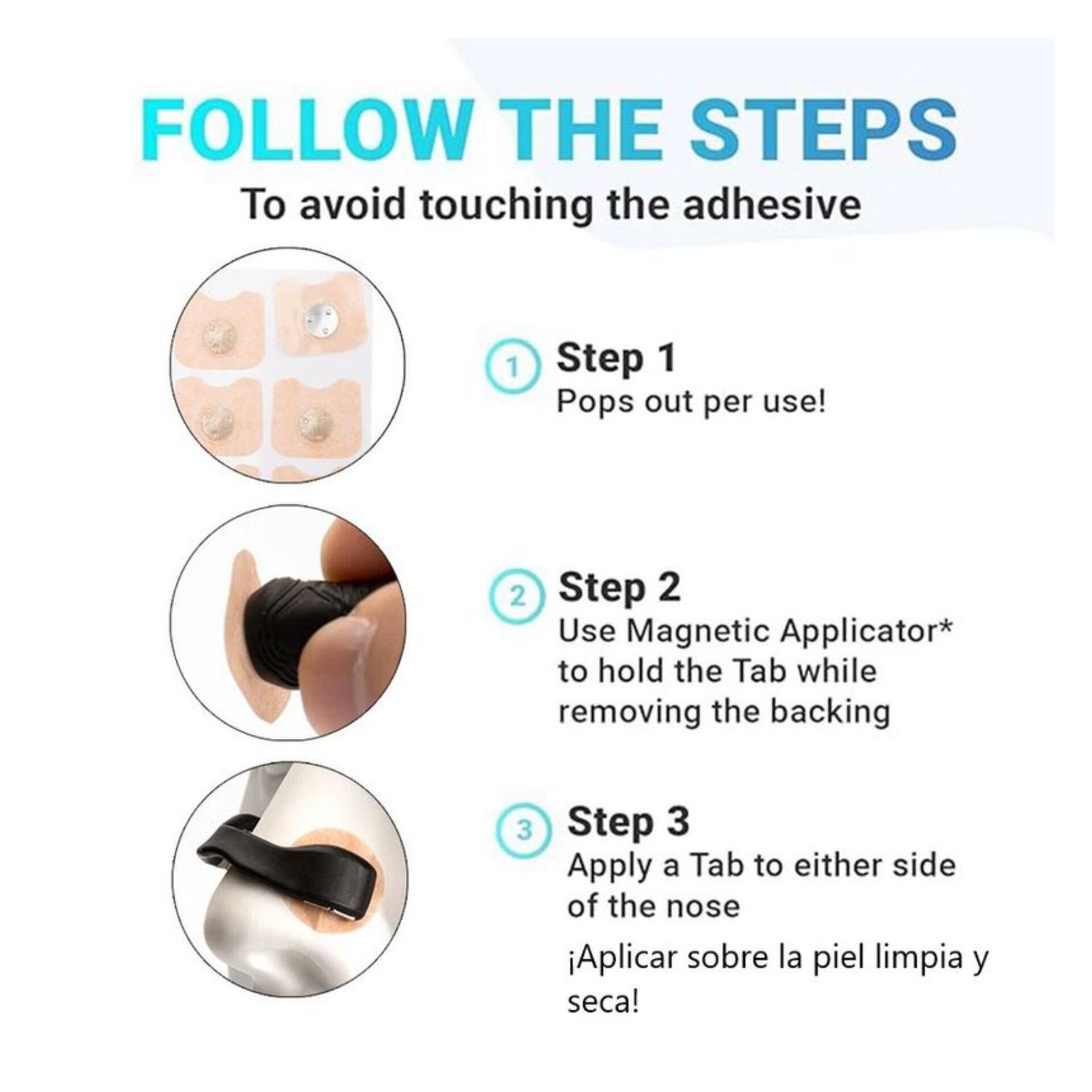 FOLLOW THE STEPS
To avoid touching the adhesive

1 Step 1
Pops out per use!

2 Step 2
Use Magnetic Applicator* to hold the Tab while removing the backing

3 Step 3
Apply a Tab to either side of the nose

¡Aplicar sobre la piel limpia y seca!