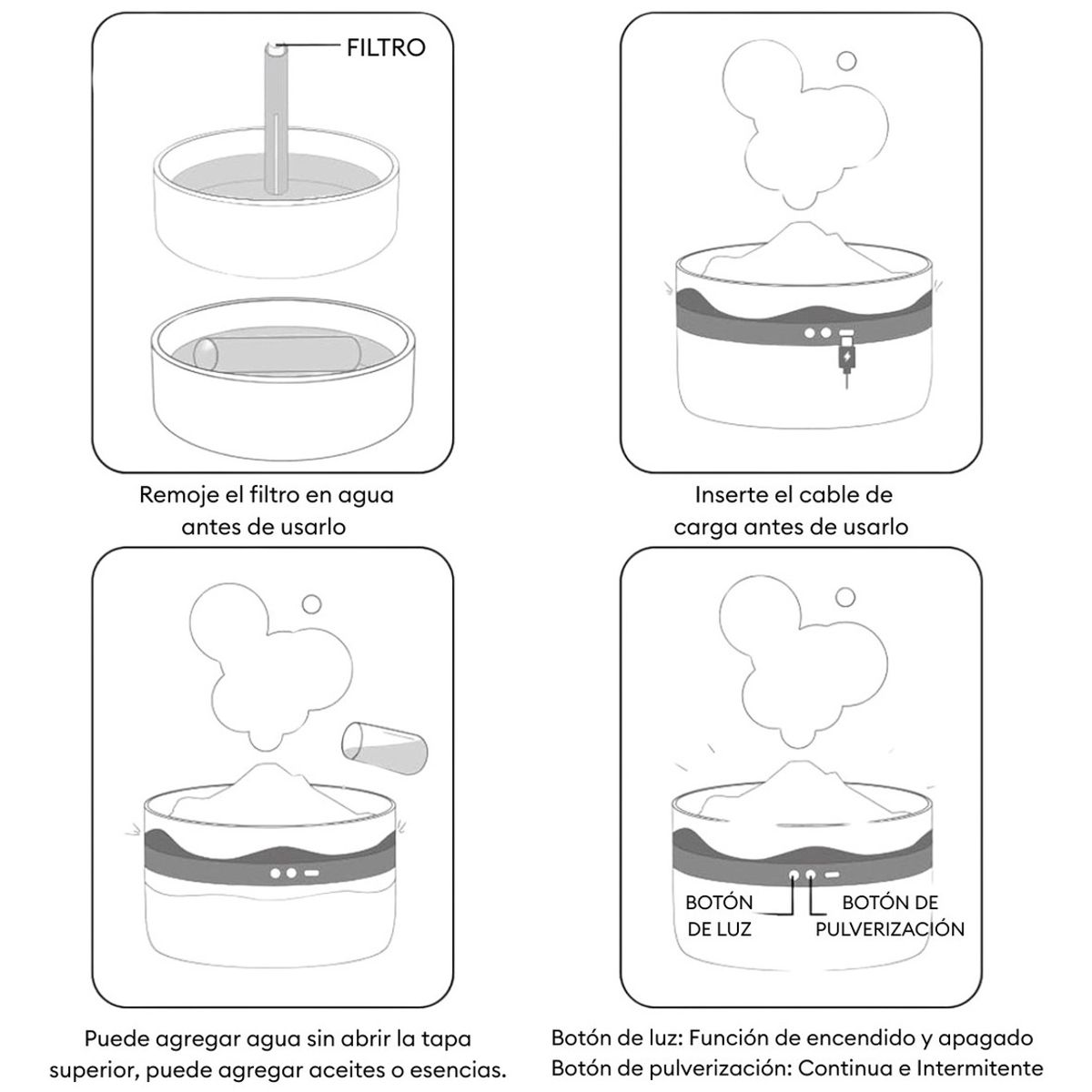 FILTRO

Remoje el filtro en agua antes de usarlo

Inserte el cable de carga antes de usarlo

Puede agregar agua sin abrir la tapa superior, puede agregar aceites o esencias.

BOTÓN DE LUZ

BOTÓN DE PULVERIZACIÓN

Botón de luz: Función de encendido y apagado
Botón de pulverización: Continua e Intermitente