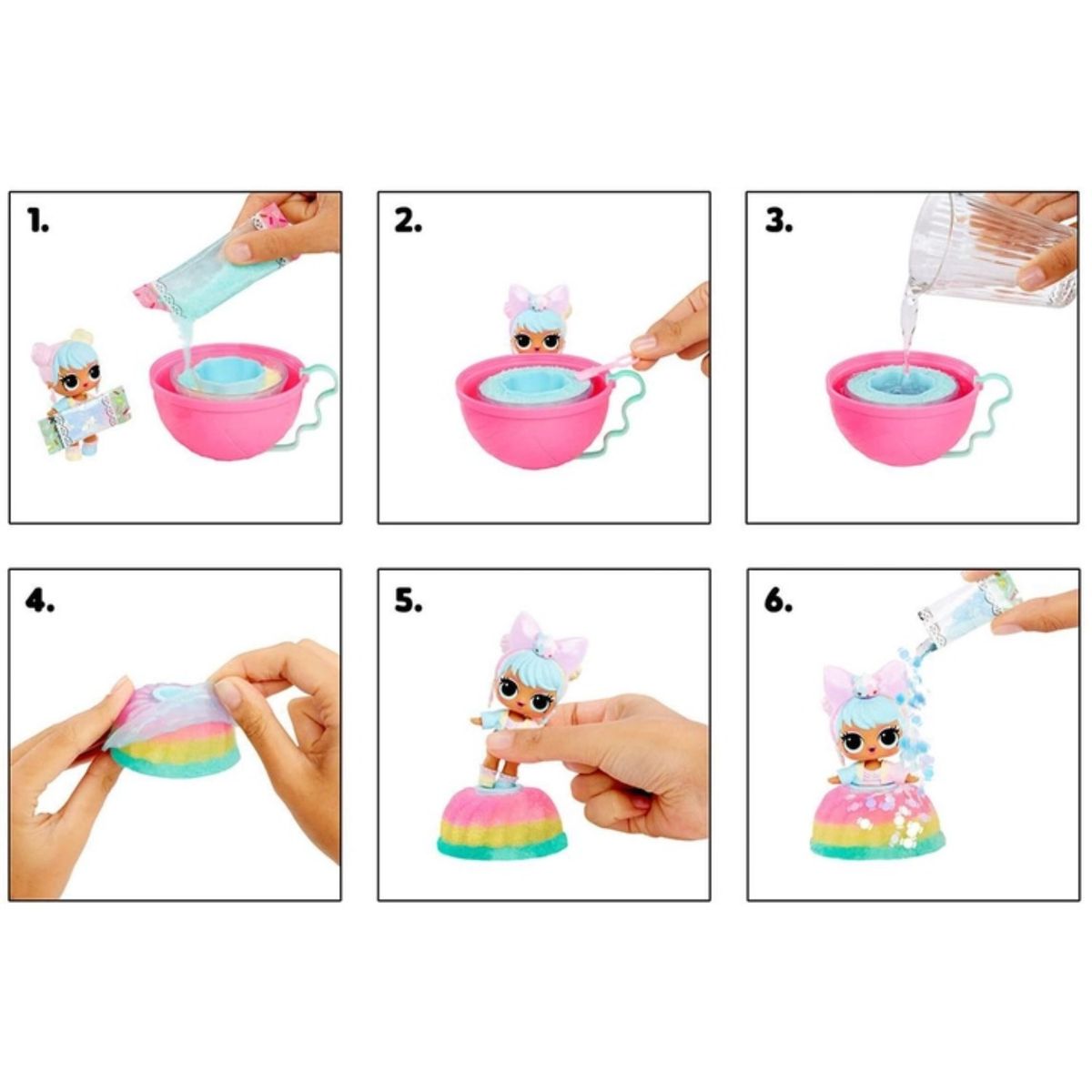 1.

2.

3.

4.

5.

6.