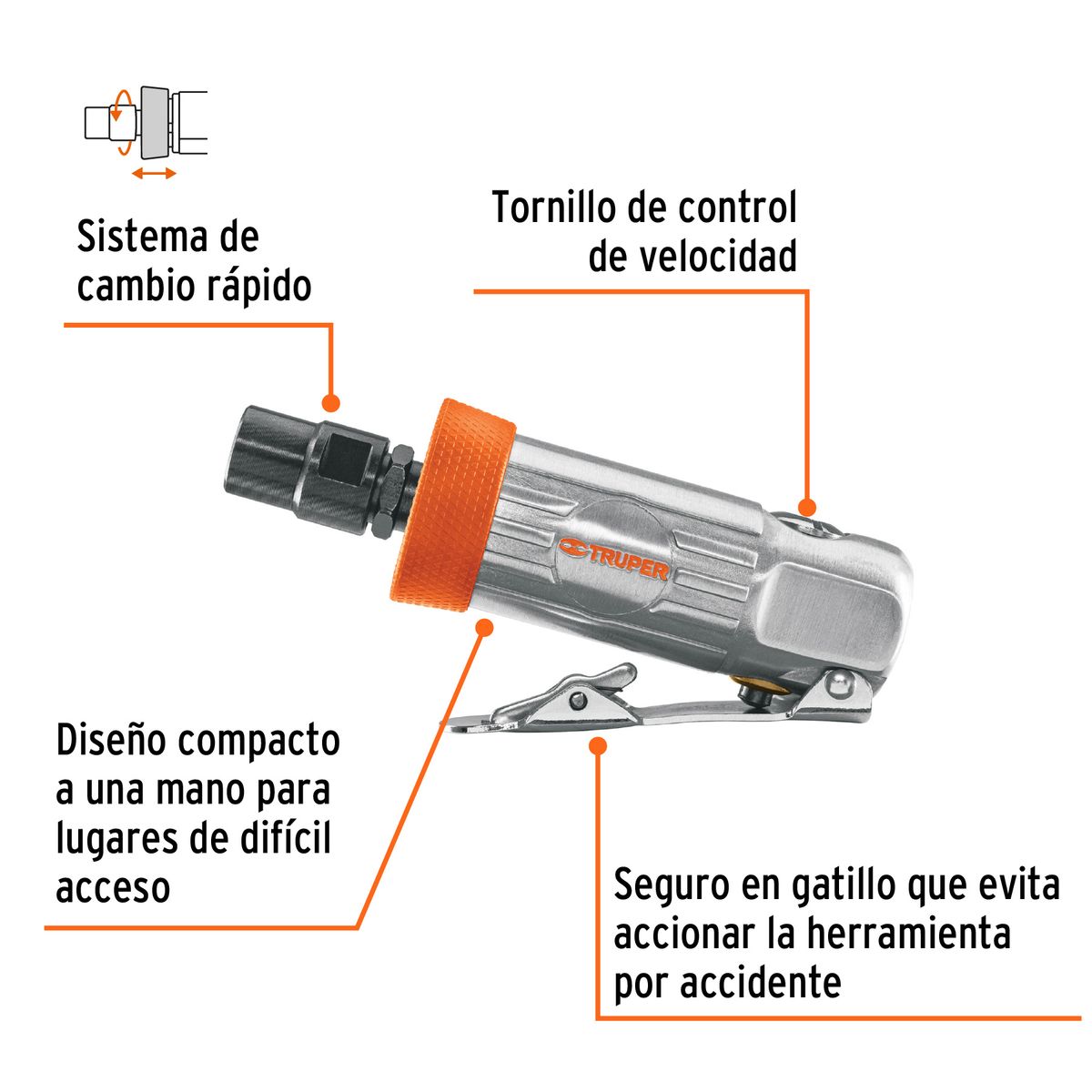 Sistema de cambio rápido

Tornillo de control de velocidad

TRUPER

Diseño compacto a una mano para lugares de difícil acceso

Seguro en gatillo que evita accionar la herramienta por accidente