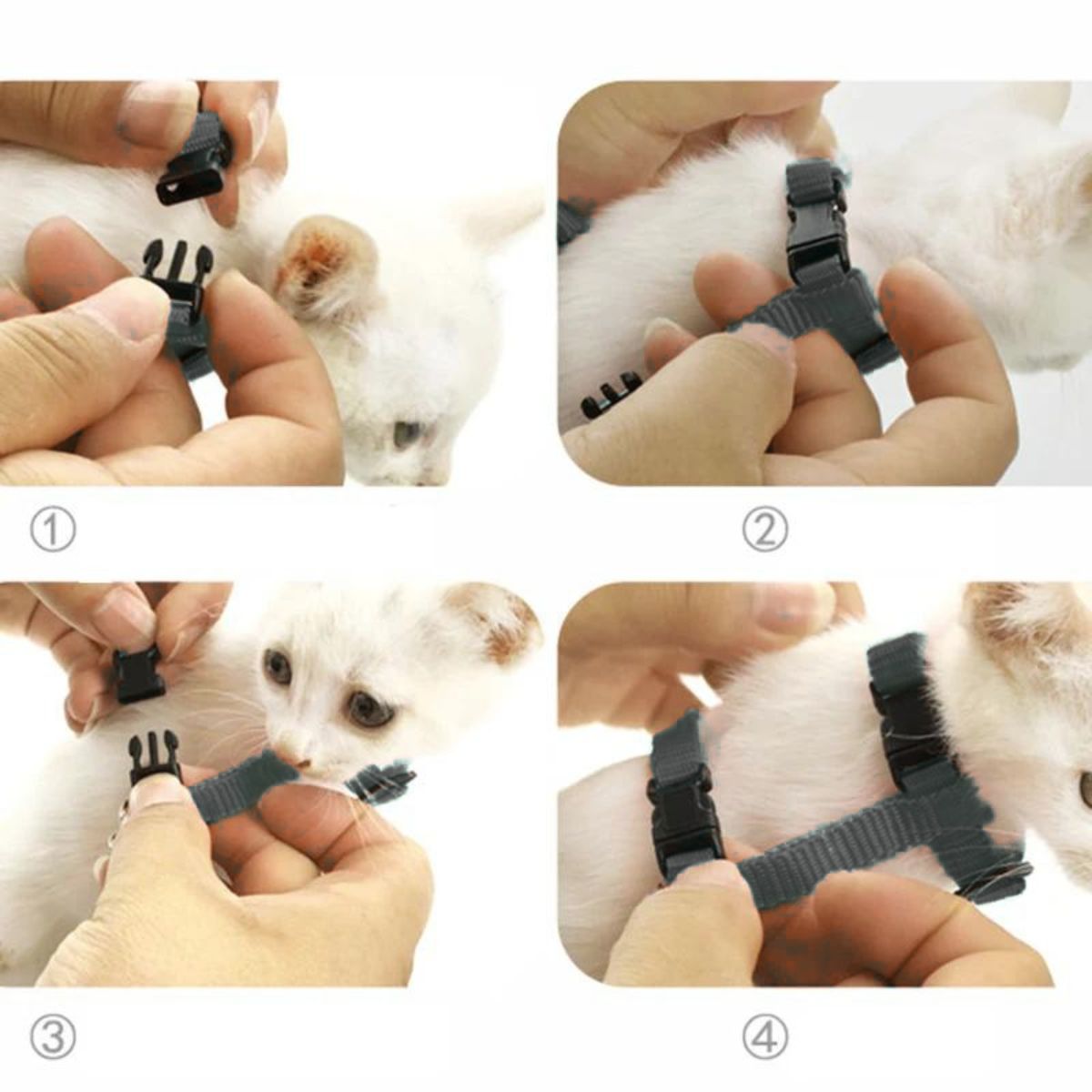 ①

②

③

④