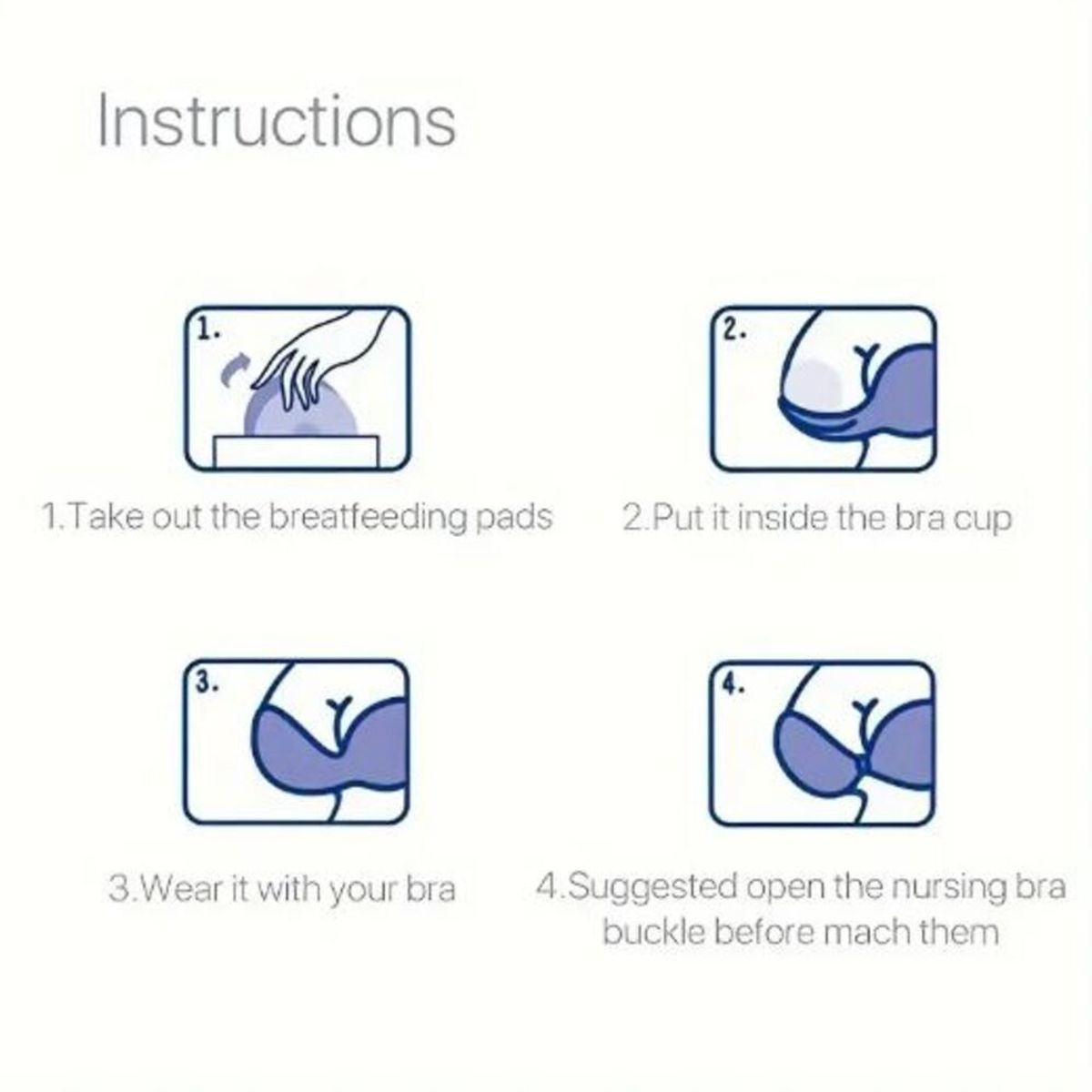 Instructions

1.

1.Take out the breatfeeding pads

2.

2.Put it inside the bra cup

3.

3.Wear it with your bra

4.

4.Suggested open the nursing bra buckle before mach them