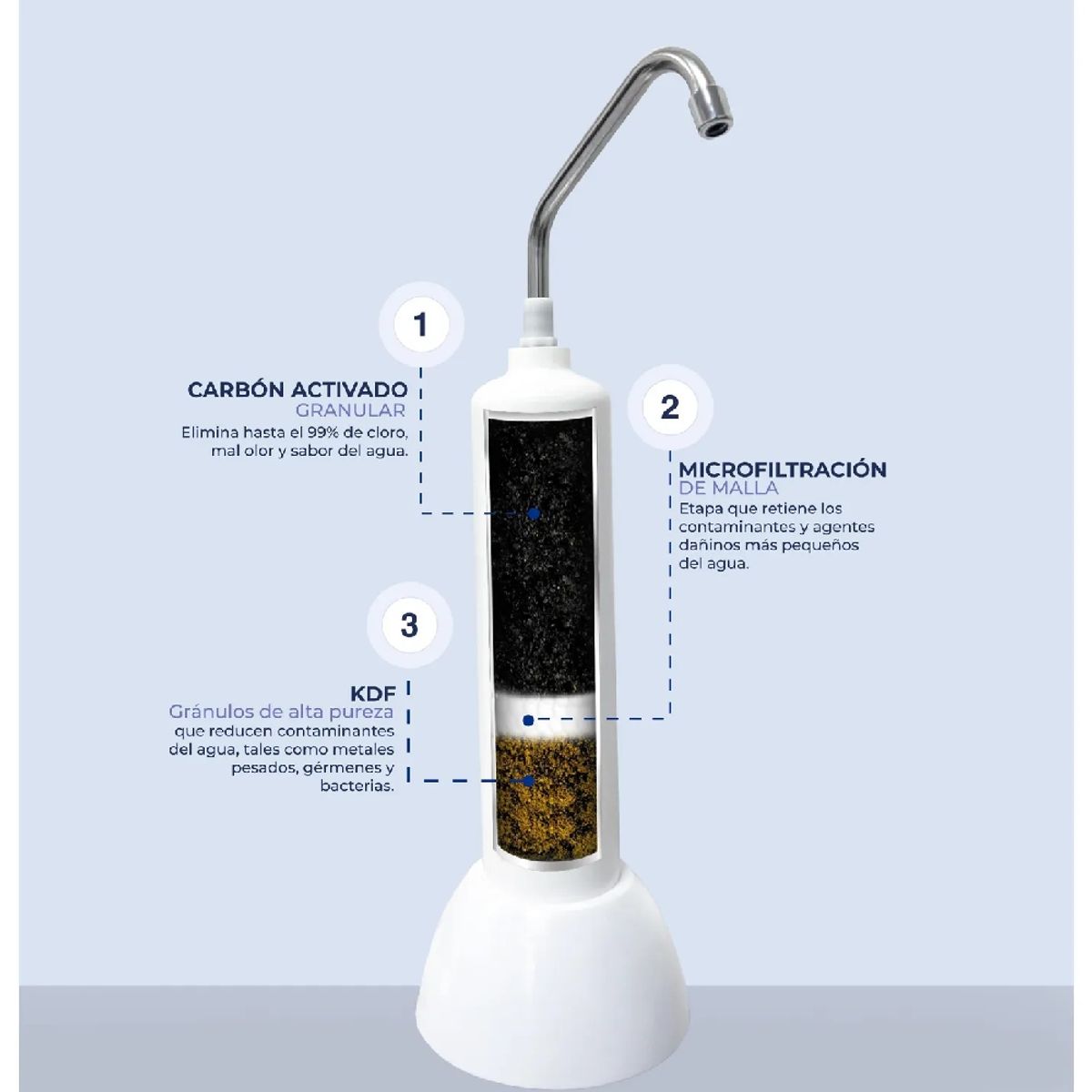 1

CARBÓN ACTIVADO
GRANULAR
Elimina hasta el 99% de cloro, mal olor y sabor del agua.

2

MICROFILTRACIÓN
DE MALLA
Etapa que retiene los contaminantes y agentes dañinos más pequeños del agua.

3

KDF
Gránulos de alta pureza
que reducen contaminantes del agua, tales como metales pesados, gérmenes y bacterias.