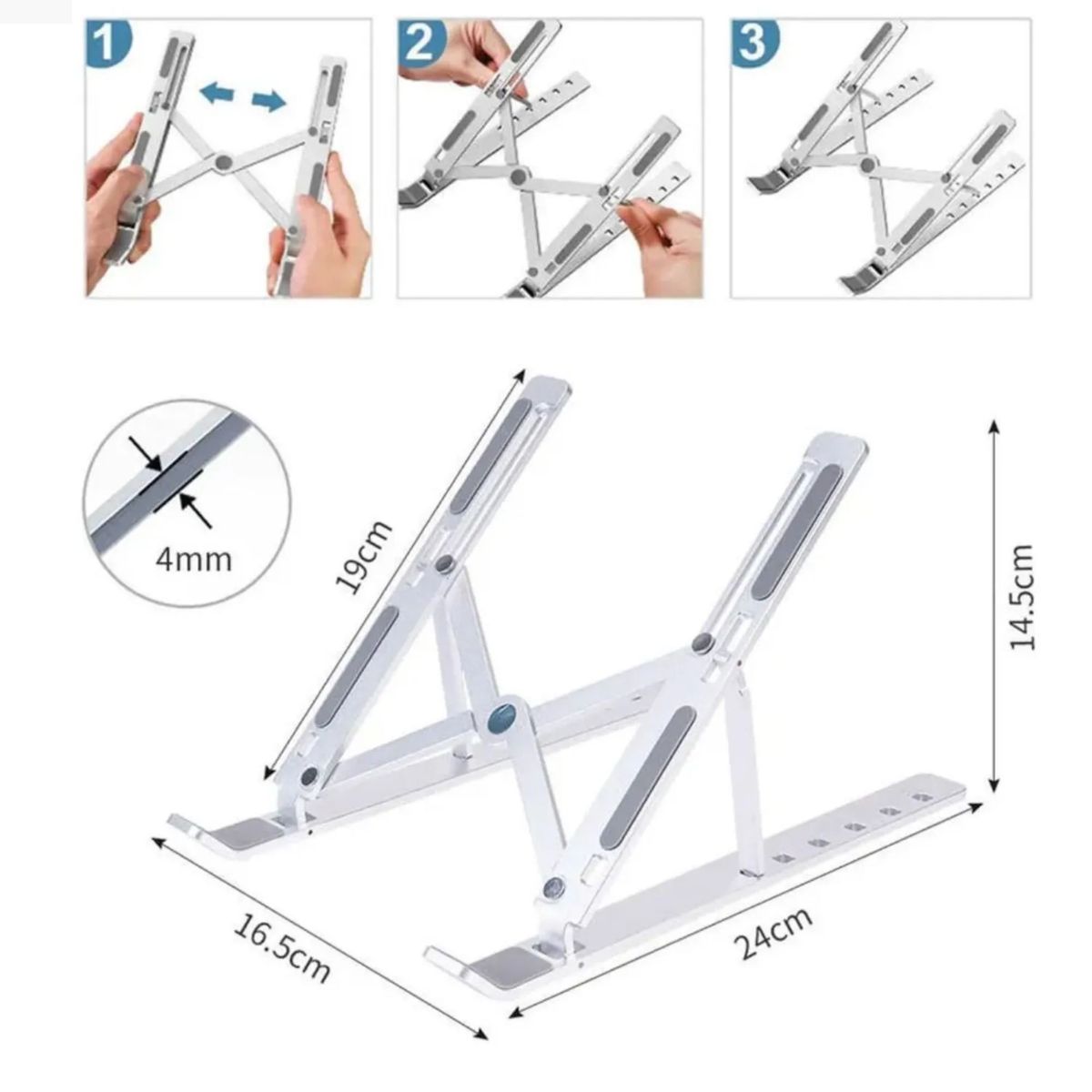 1

2

3

4mm

19cm

14.5cm

16.5cm

24cm