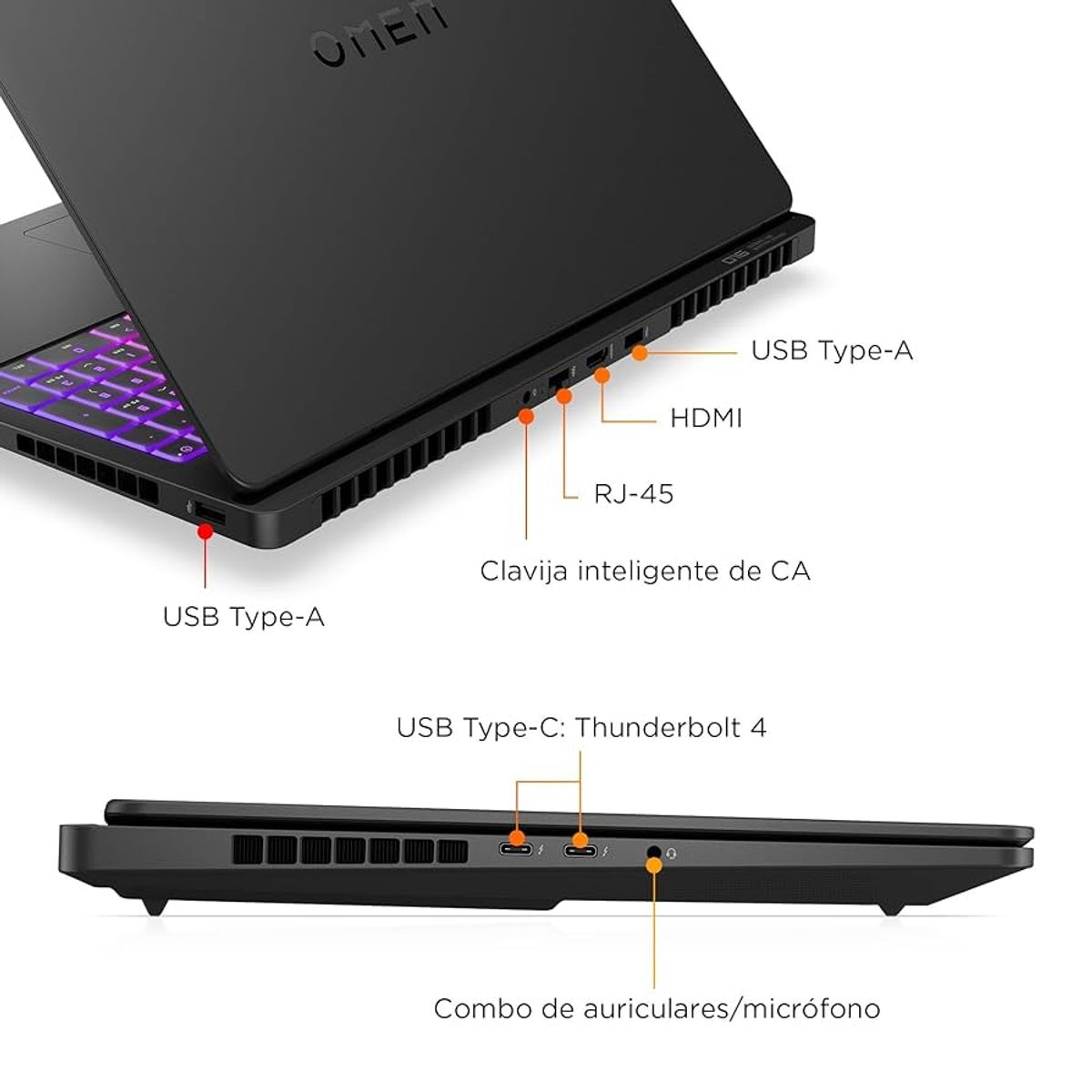 OMEN

USB Type-A

HDMI

RJ-45

Clavija inteligente de CA

USB Type-A

USB Type-C: Thunderbolt 4

Combo de auriculares/micrófono