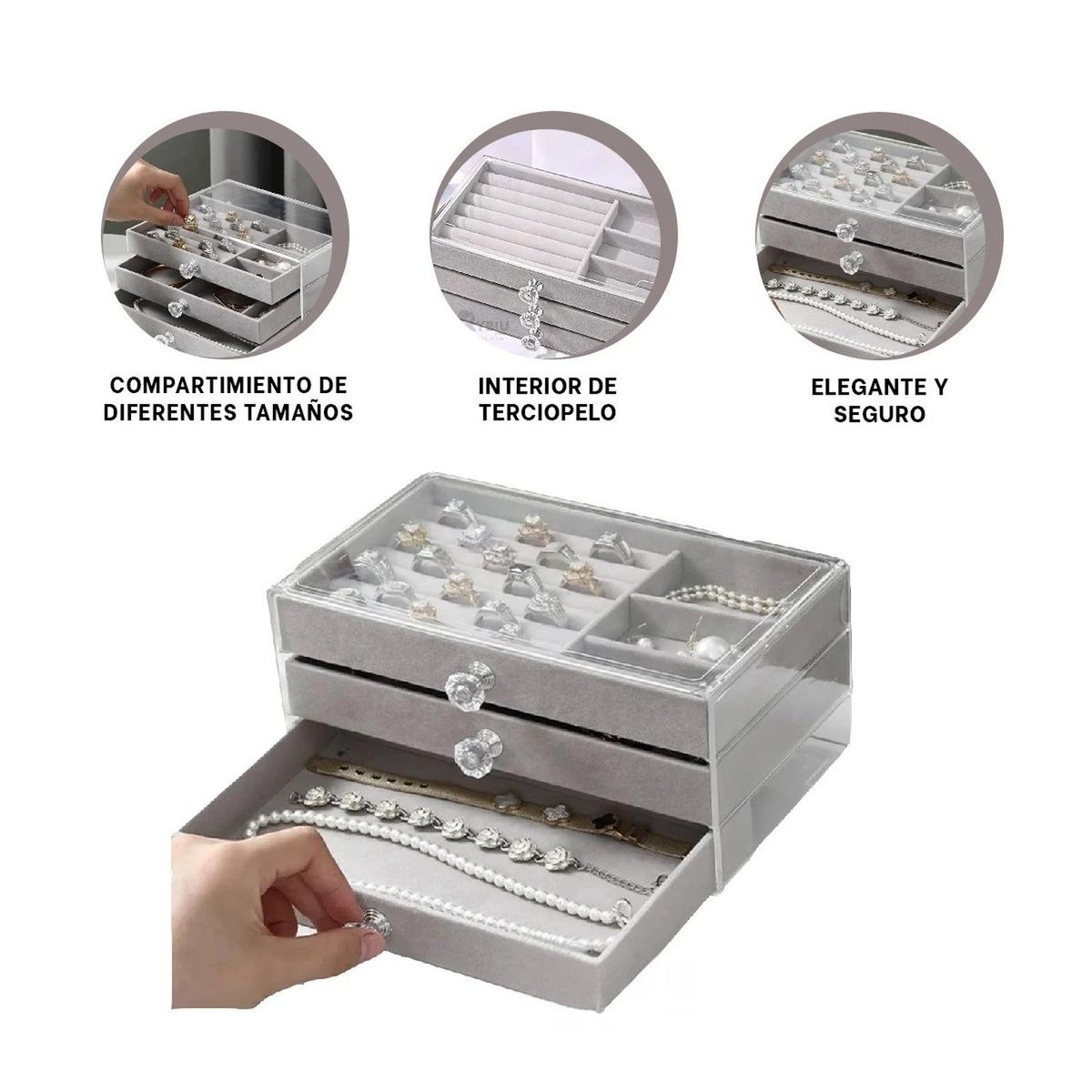 COMPARTIMIENTO DE DIFERENTES TAMAÑOS

INTERIOR DE TERCIOPELO

ELEGANTE Y SEGURO