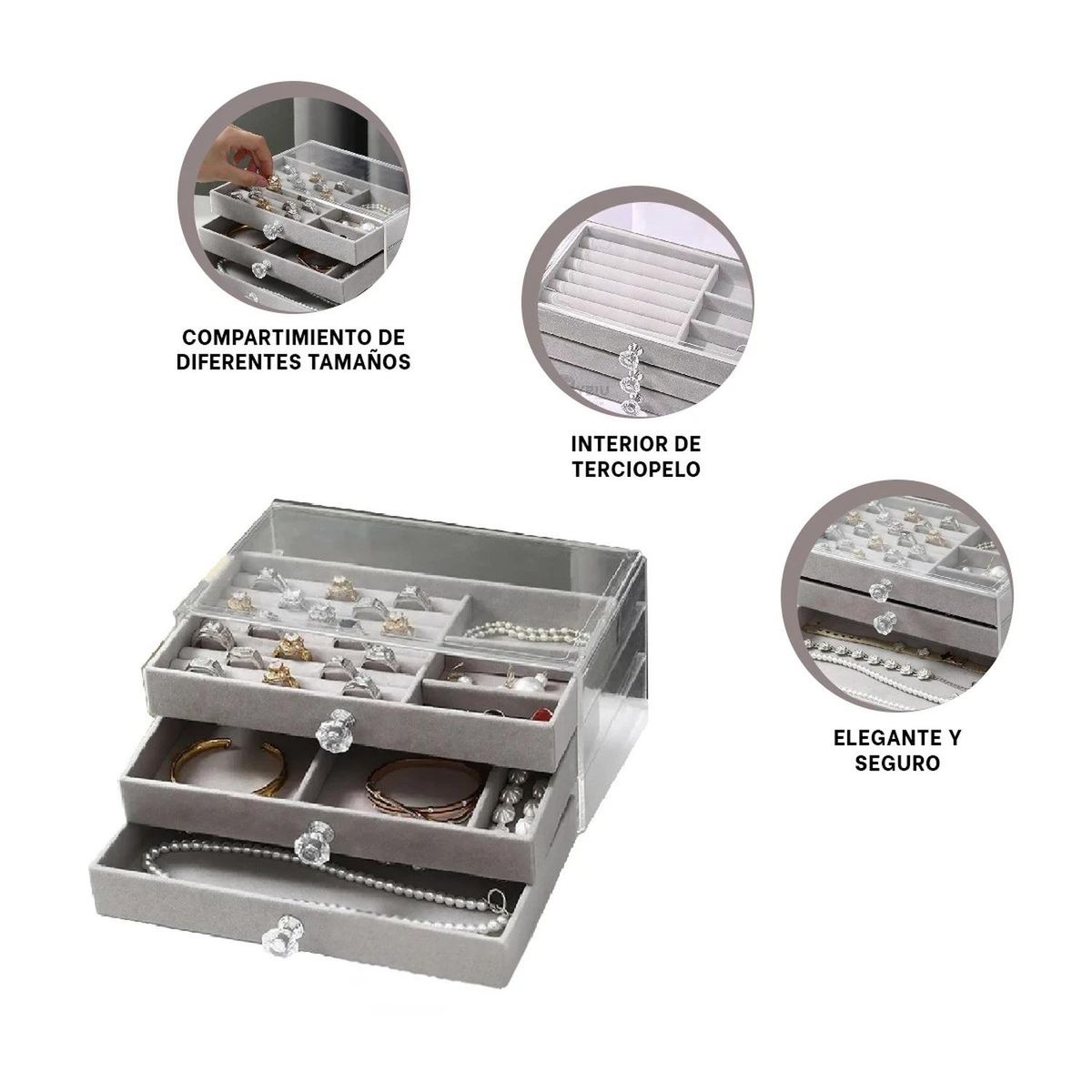 COMPARTIMIENTO DE DIFERENTES TAMAÑOS

INTERIOR DE TERCIOPELO

ELEGANTE Y SEGURO