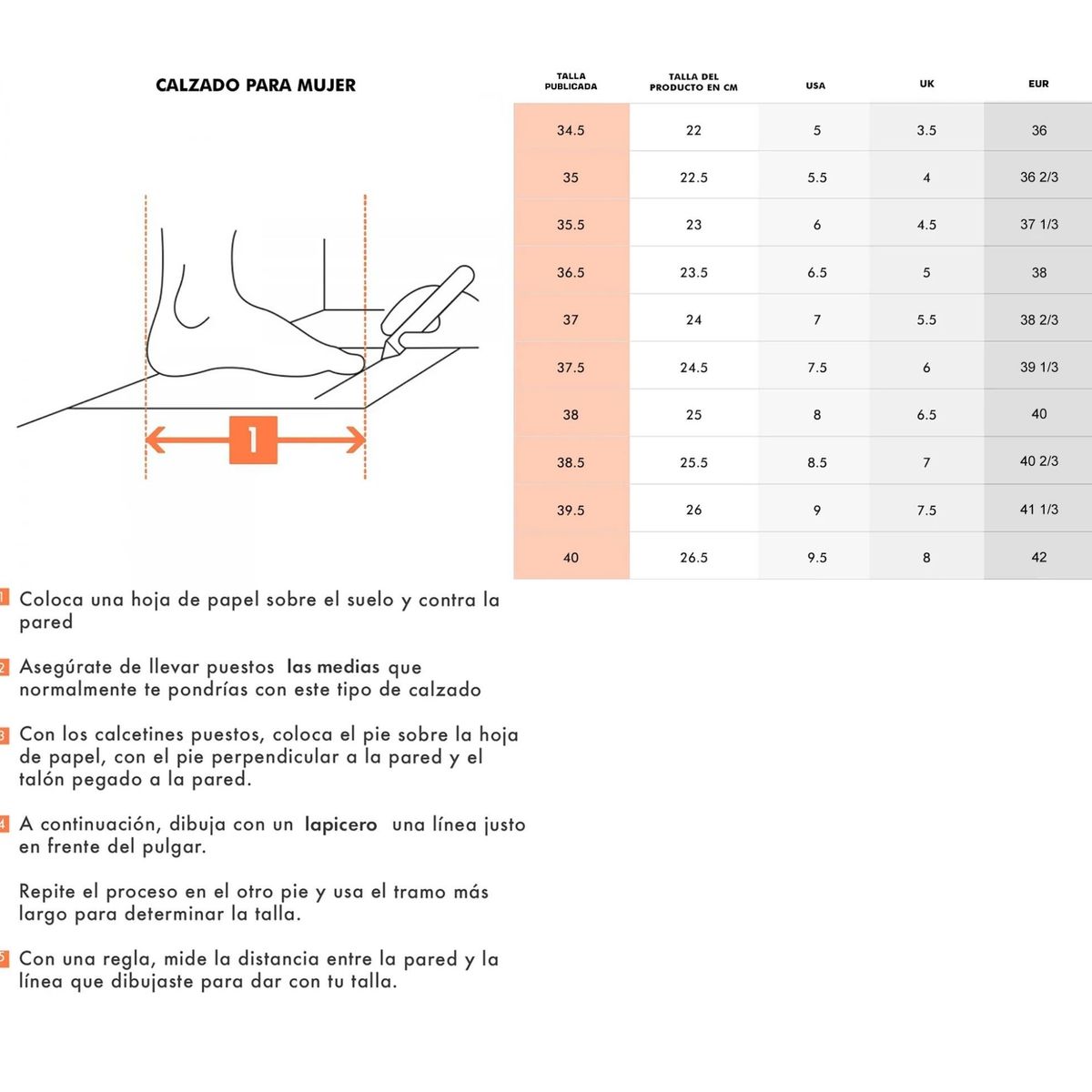 CALZADO PARA MUJER

1

| TALLA PUBLICADA | TALLA DEL PRODUCTO EN CM | USA | UK | EUR |
|---|---|---|---|---|
| 34.5 | 22 | 5 | 3.5 | 36 |
| 35 | 22.5 | 5.5 | 4 | 36 2/3 |
| 35.5 | 23 | 6 | 4.5 | 37 1/3 |
| 36.5 | 23.5 | 6.5 | 5 | 38 |
| 37 | 24 | 7 | 5.5 | 38 2/3 |
| 37.5 | 24.5 | 7.5 | 6 | 39 1/3 |
| 38 | 25 | 8 | 6.5 | 40 |
| 38.5 | 25.5 | 8.5 | 7 | 40 2/3 |
| 39.5 | 26 | 9 | 7.5 | 41 1/3 |
| 40 | 26.5 | 9.5 | 8 | 42 |

1 Coloca una hoja de papel sobre el suelo y contra la pared

2 Asegúrate de llevar puestos las medias que normalmente te pondrías con este tipo de calzado

3 Con los calcetines puestos, coloca el pie sobre la hoja de papel, con el pie perpendicular a la pared y el talón pegado a la pared.

4 A continuación, dibuja con un lapicero una línea justo en frente del pulgar.

Repite el proceso en el otro pie y usa el tramo más largo para determinar la talla.

5 Con una regla, mide la distancia entre la pared y la línea que dibujaste para dar con tu talla.