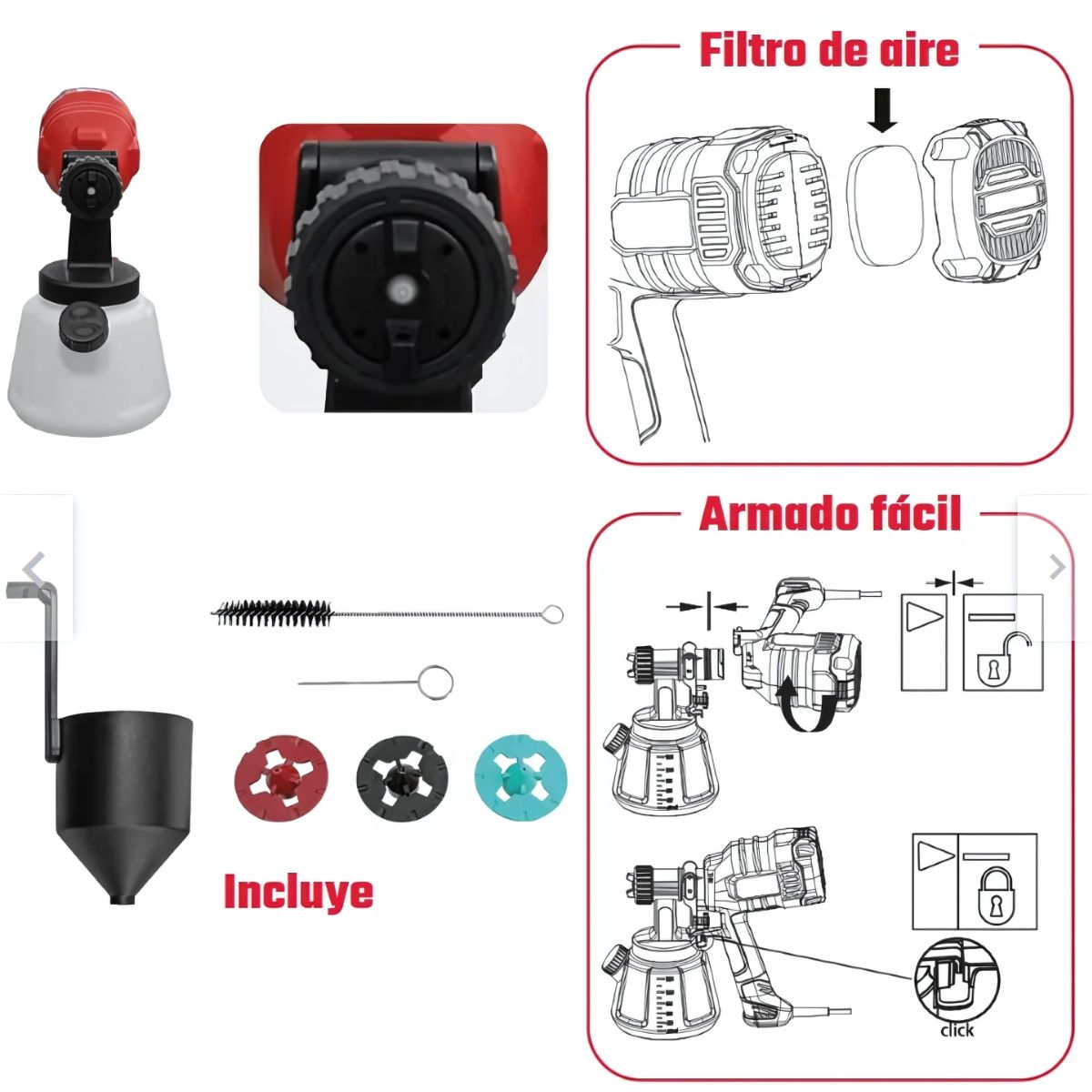 Filtro de aire

Armado fácil

Incluye

click