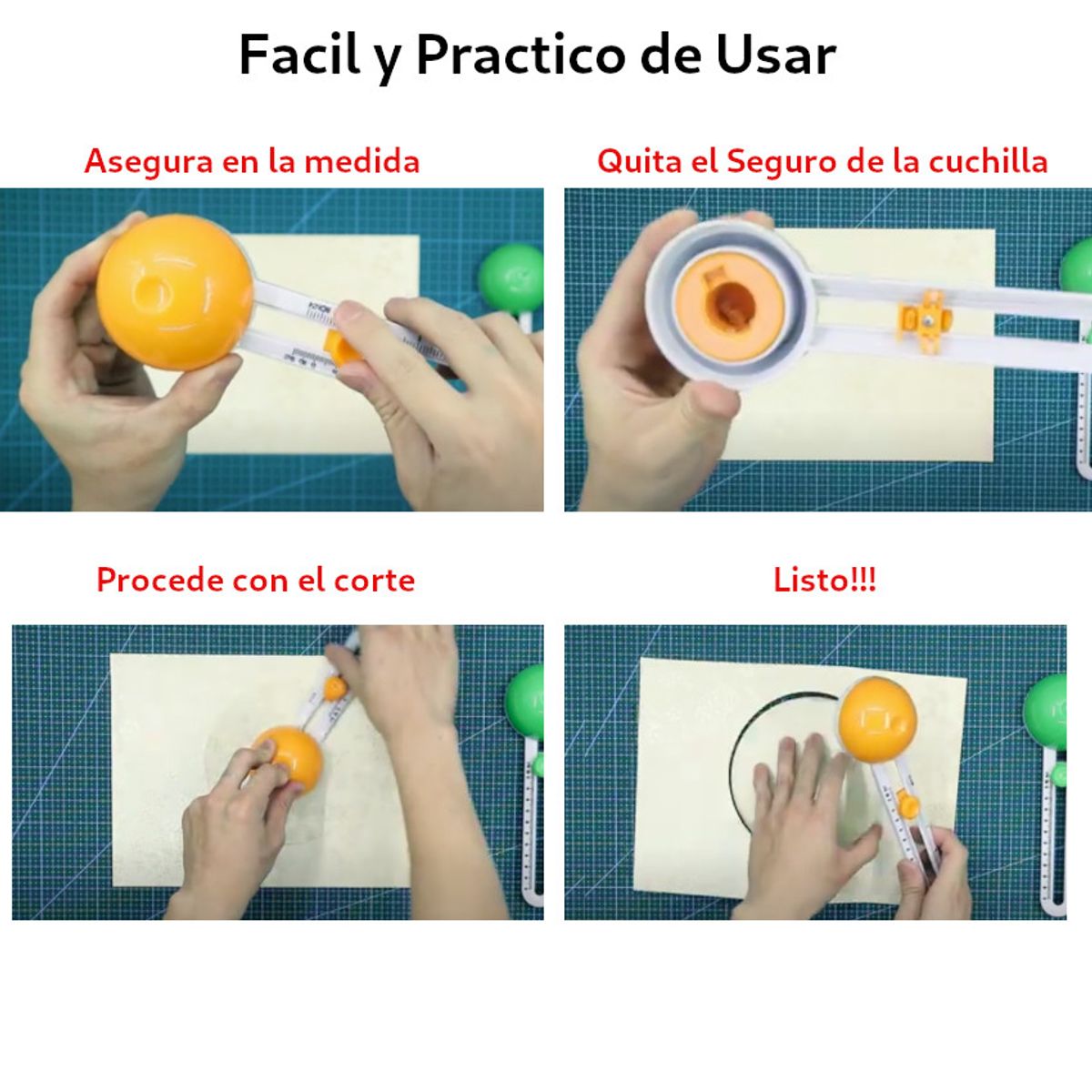 Facil y Practico de Usar

Asegura en la medida

Quita el Seguro de la cuchilla

Procede con el corte

Listo!!!